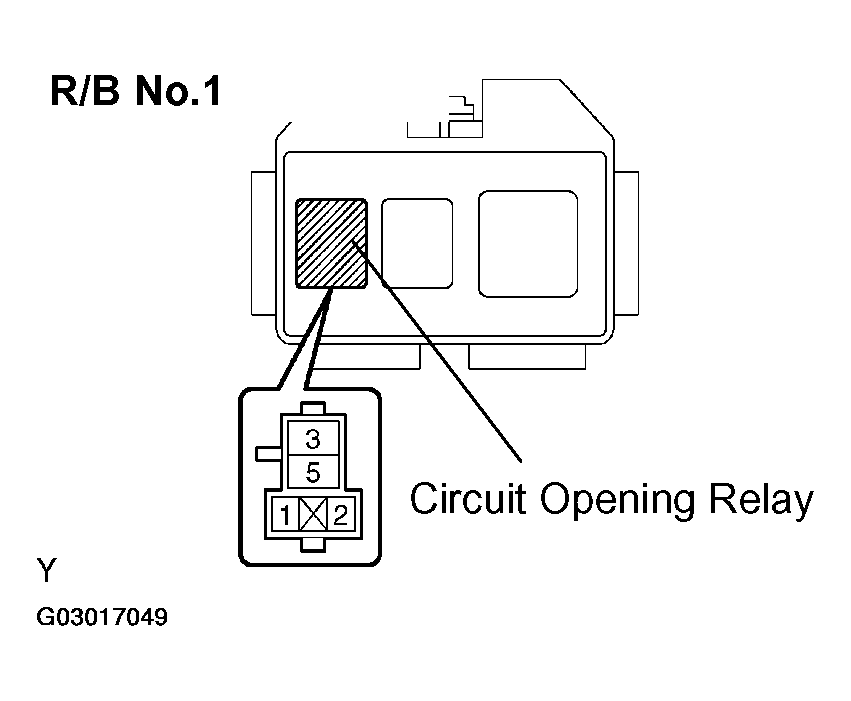 R/B No.1

3
5
1 2

Circuit Opening Relay

Y

G03017049