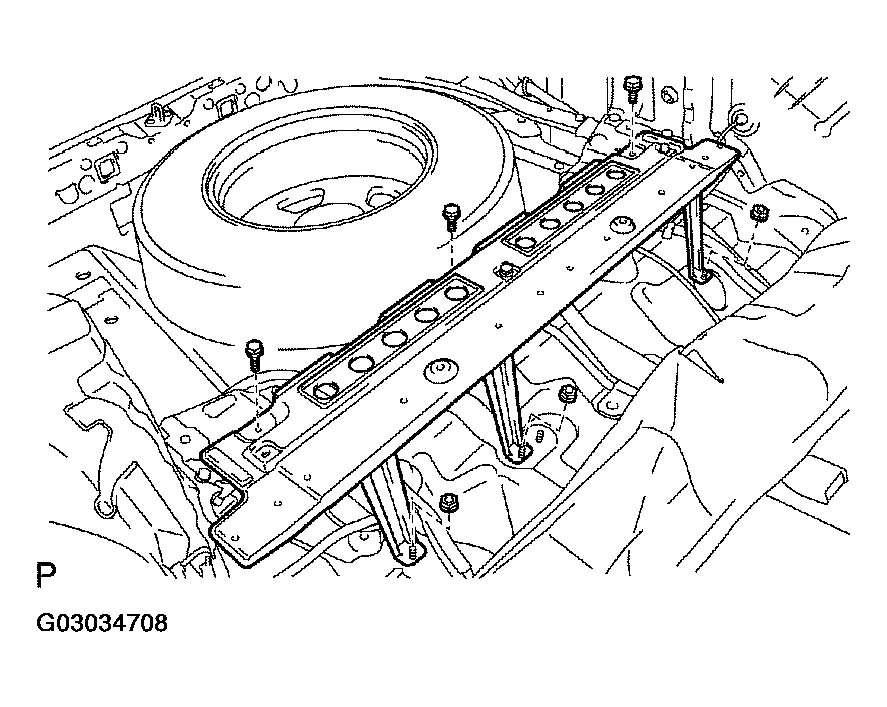 P

G03034708