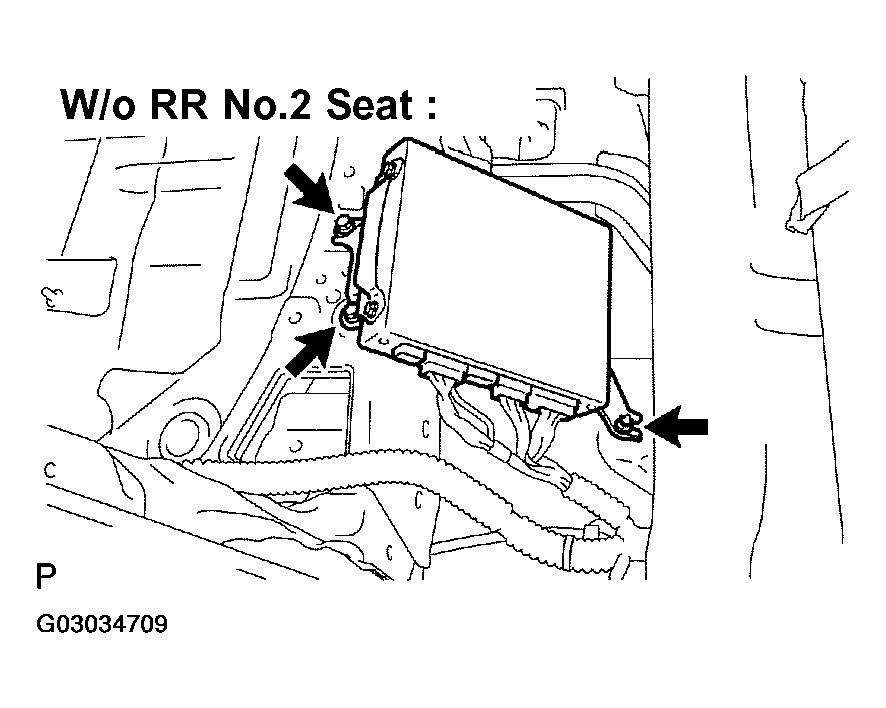 W/o RR No.2 Seat :

P

G03034709