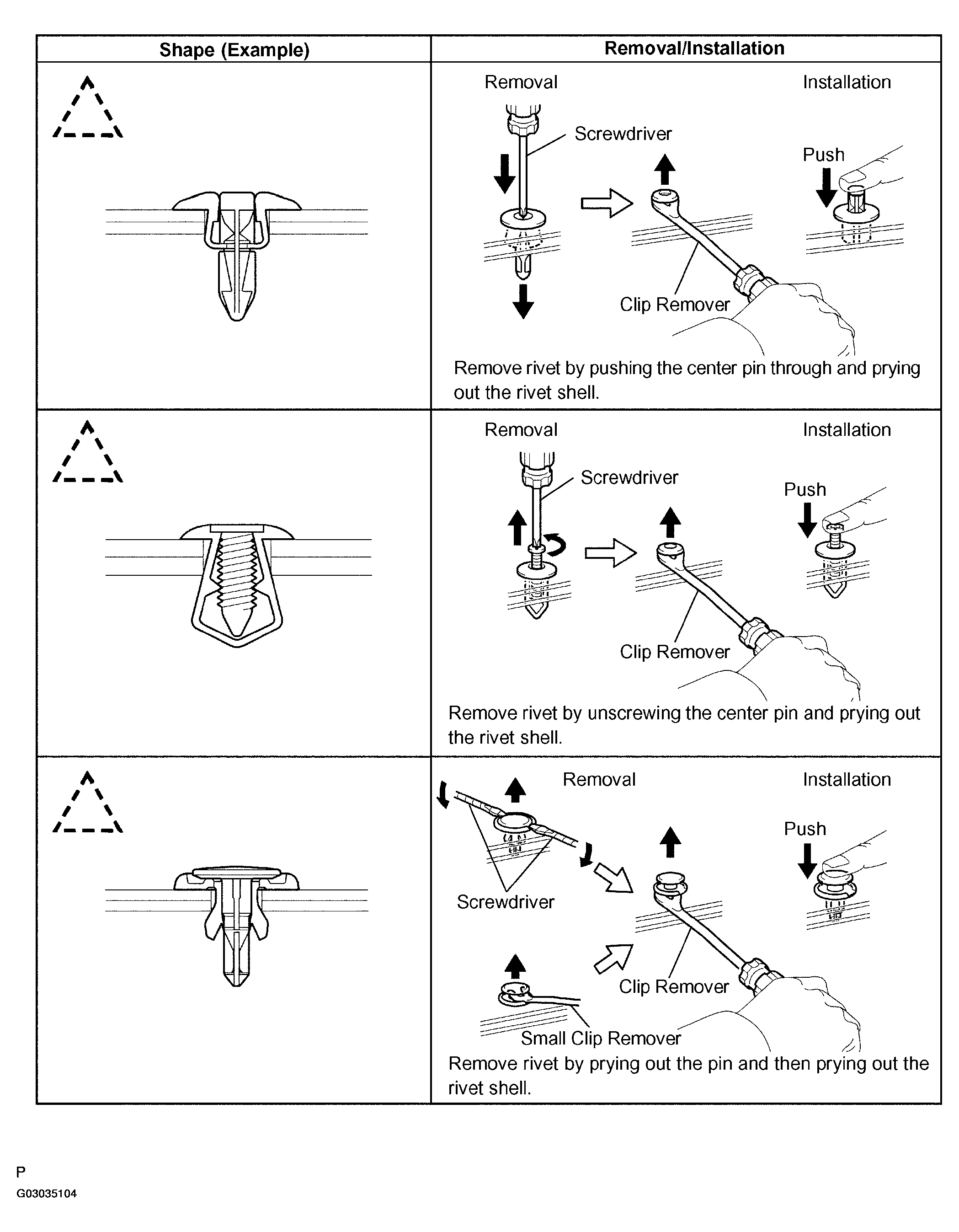 | Shape (Example) | Removal/Installation |
|---|---|
| | Removal Installation Screwdriver Push Clip Remover Remove rivet by pushing the center pin through and prying out the rivet shell. |
| | Removal Installation Screwdriver Push Clip Remover Remove rivet by unscrewing the center pin and prying out the rivet shell. |
| | Removal Installation Push Screwdriver Clip Remover Small Clip Remover Remove rivet by prying out the pin and then prying out the rivet shell. |

P
G03035104