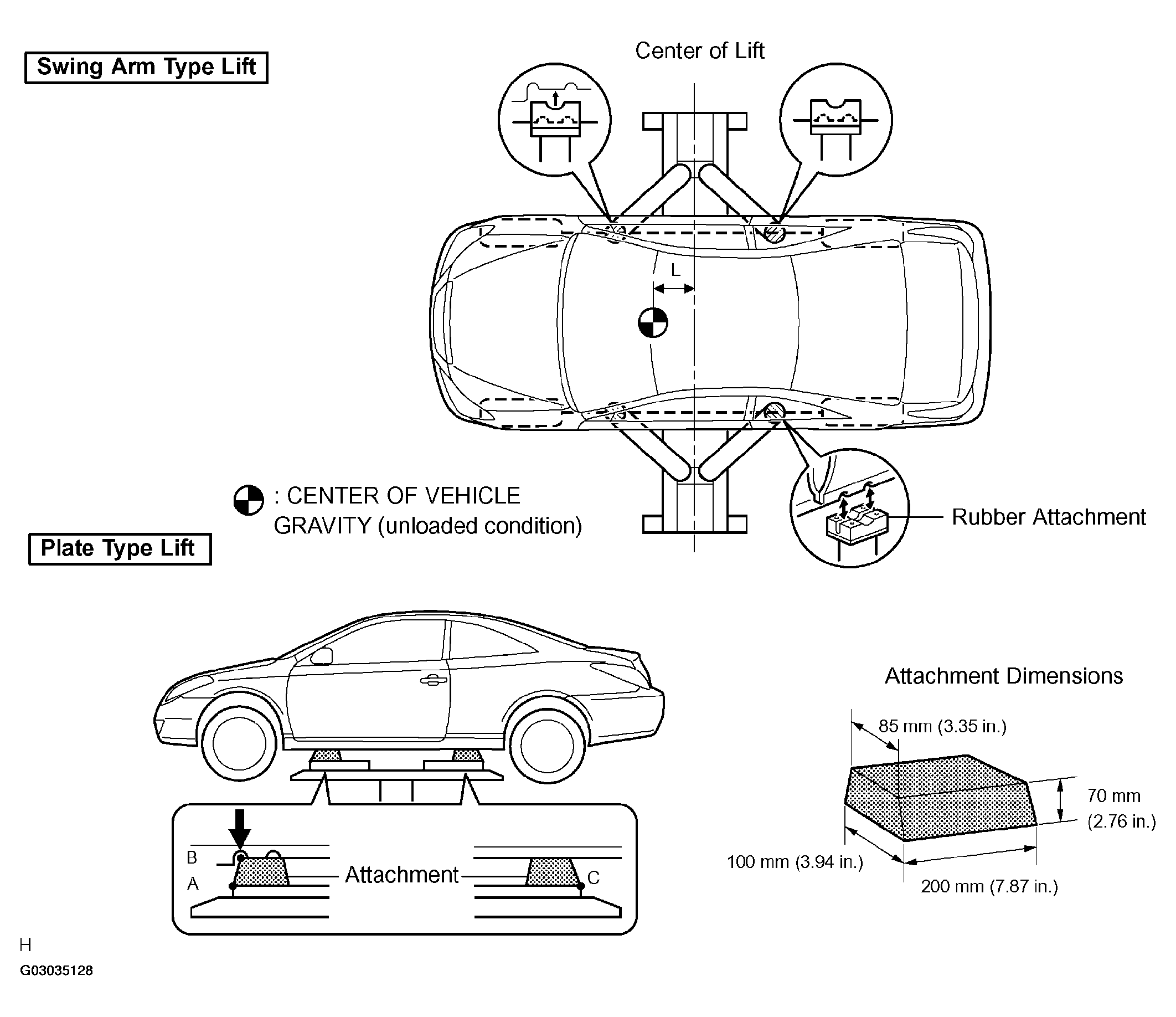 Swing Arm Type Lift

Center of Lift

L

: CENTER OF VEHICLE GRAVITY (unloaded condition)

Rubber Attachment

Plate Type Lift

B

A

Attachment

C

Attachment Dimensions

85 mm (3.35 in.)

70 mm (2.76 in.)

100 mm (3.94 in.)

200 mm (7.87 in.)

H

G03035128