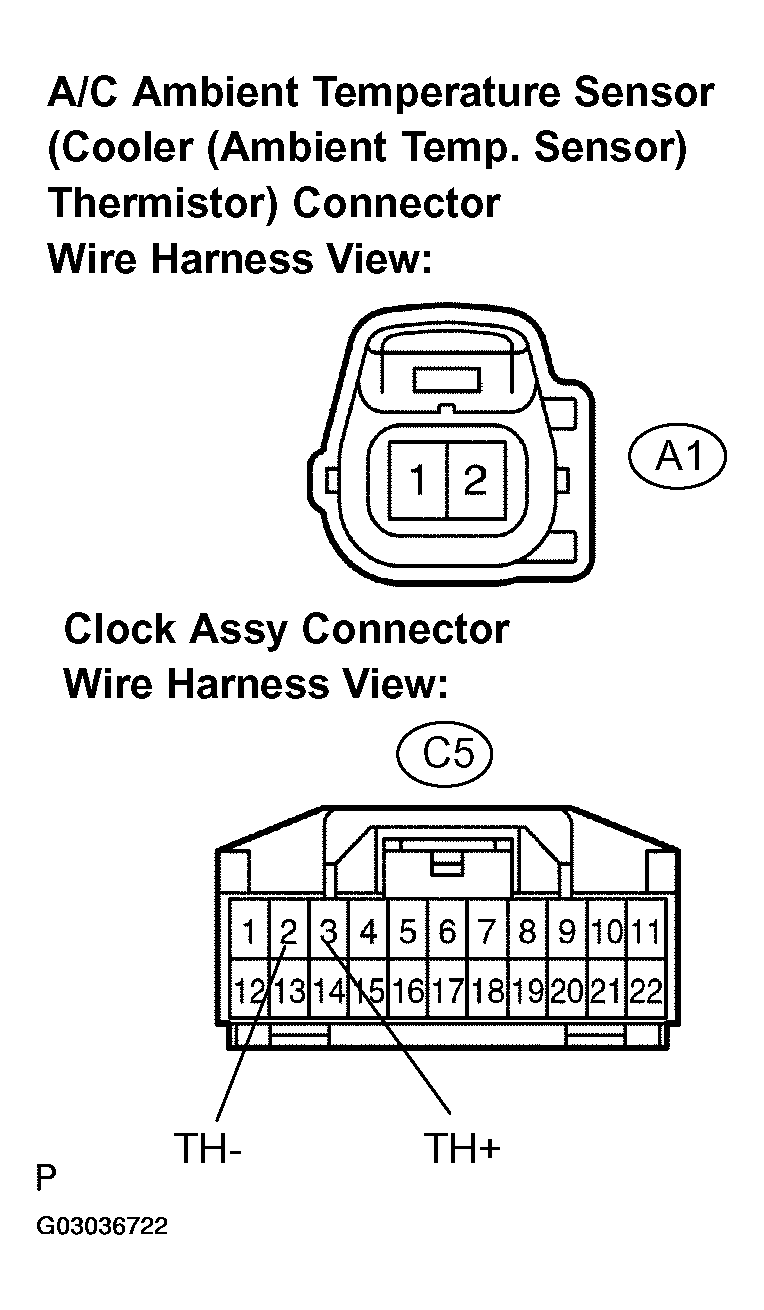 A/C Ambient Temperature Sensor (Cooler (Ambient Temp. Sensor) Thermistor) Connector
Wire Harness View:

1 2

A1

Clock Assy Connector
Wire Harness View:

C5

1 2 3 4 5 6 7 8 9 10 11
12 13 14 15 16 17 18 19 20 21 22

TH-
TH+

P

G03036722