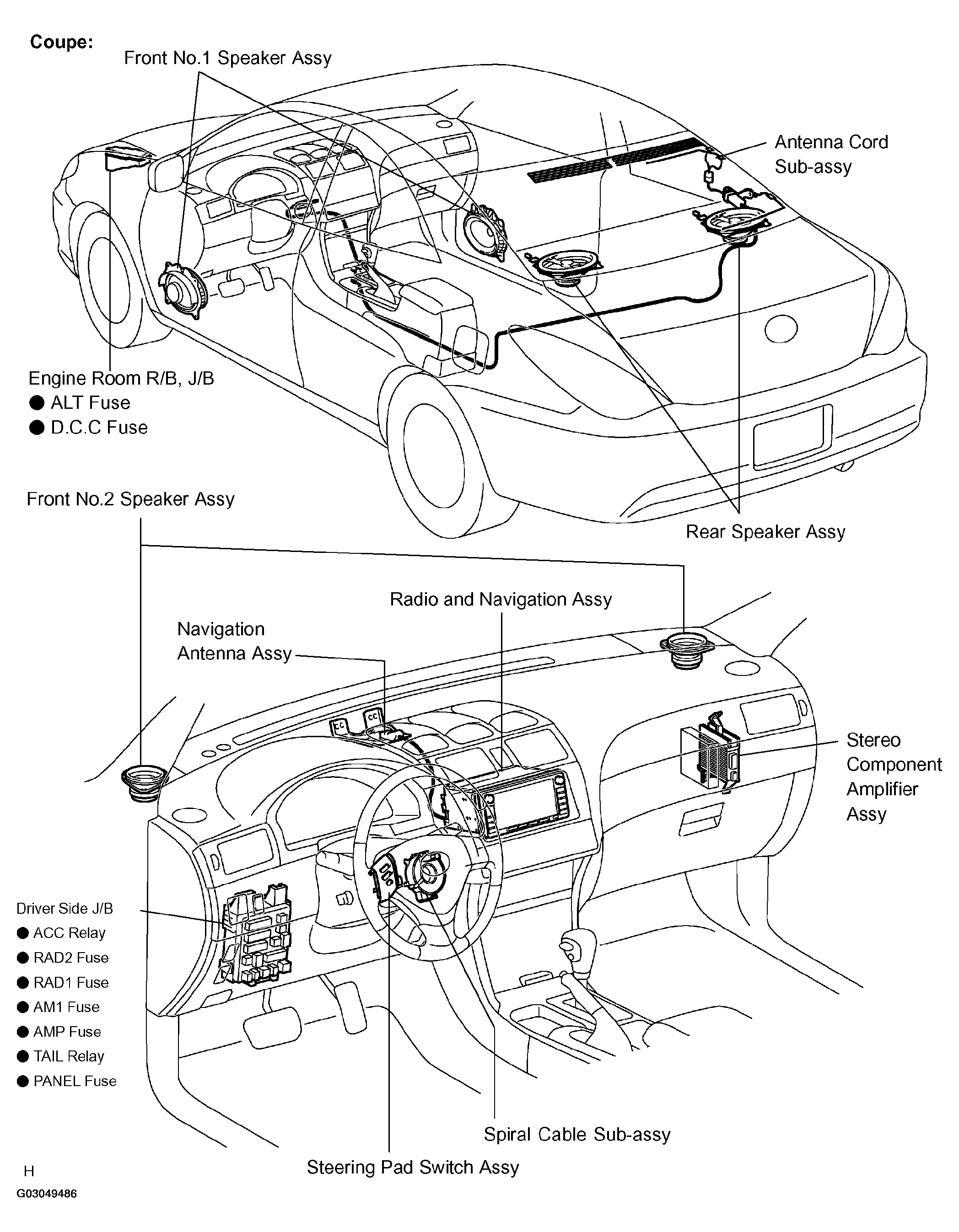 Coupe:

Front No.1 Speaker Assy

Antenna Cord Sub-assy

Engine Room R/B, J/B
● ALT Fuse
● D.C.C Fuse

Front No.2 Speaker Assy

Rear Speaker Assy

Radio and Navigation Assy

Navigation Antenna Assy

Stereo Component Amplifier Assy

Driver Side J/B
● ACC Relay
● RAD2 Fuse
● RAD1 Fuse
● AM1 Fuse
● AMP Fuse
● TAIL Relay
● PANEL Fuse

Spiral Cable Sub-assy

Steering Pad Switch Assy

H

G03049486