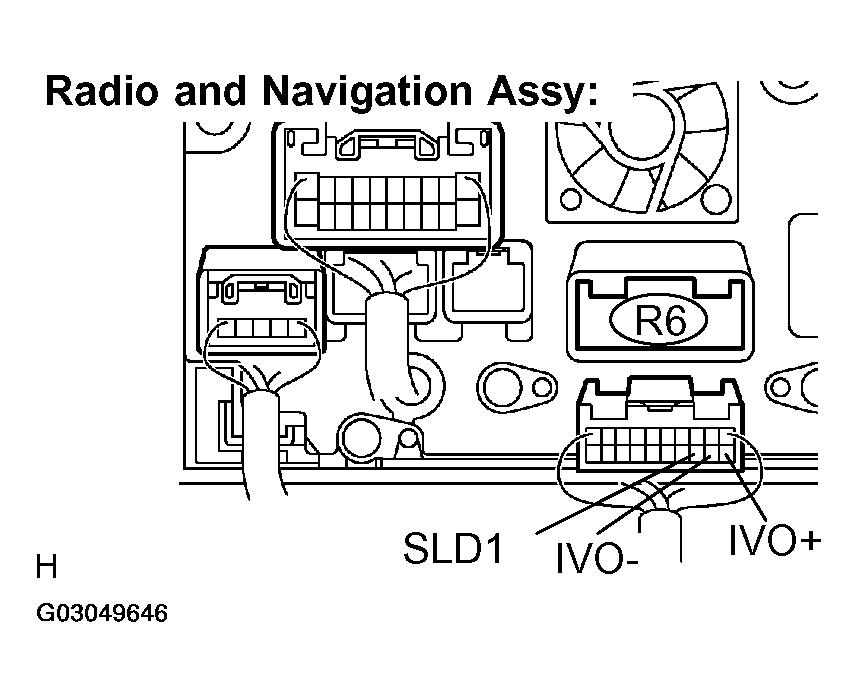 Radio and Navigation Assy:

R6

SLD1
IVO-
IVO+

H

G03049646