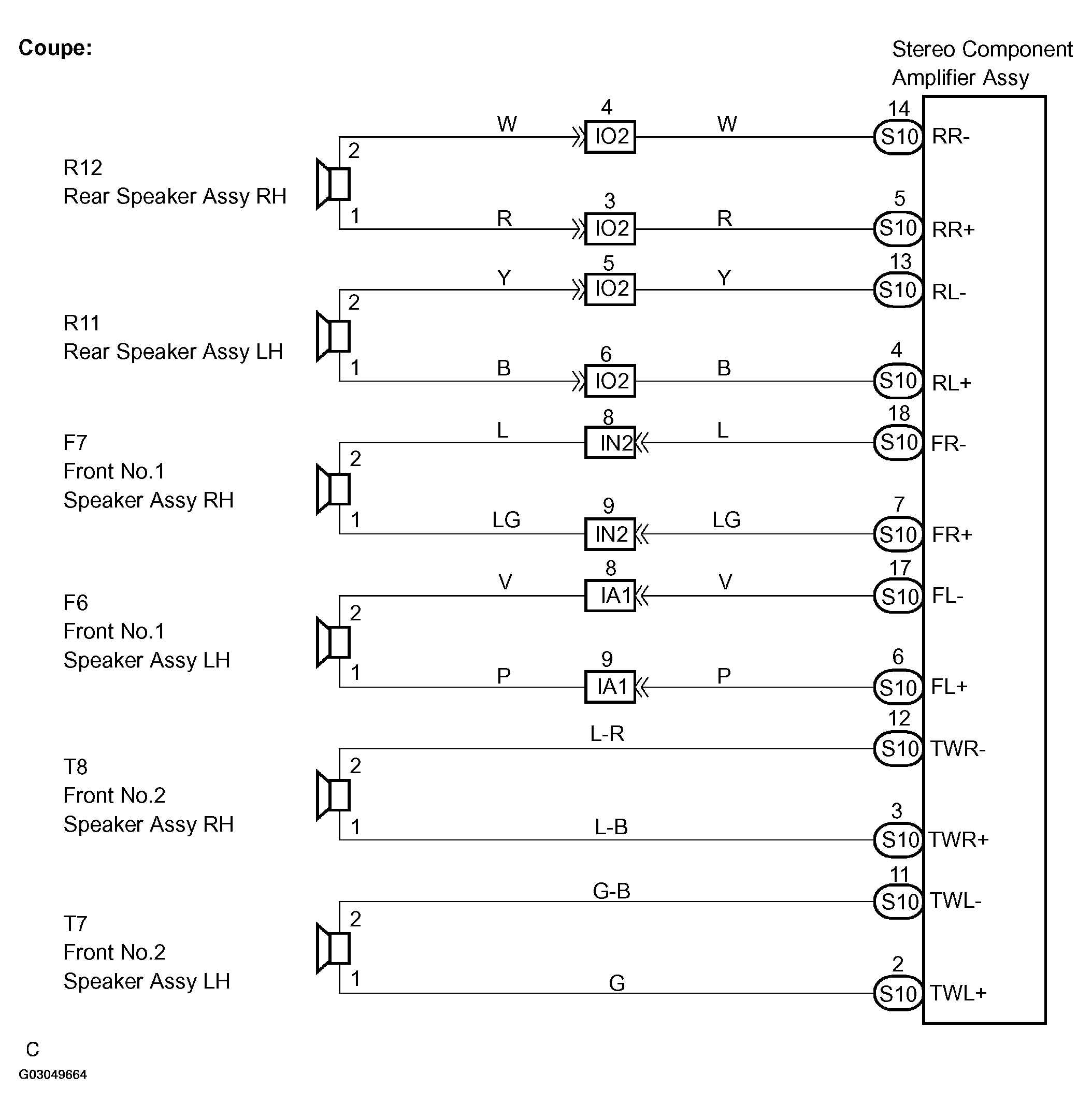 Coupe:

Stereo Component Amplifier Assy

R12
Rear Speaker Assy RH

2 W 4 IO2 W 14 S10 RR-

1 R 3 IO2 R 5 S10 RR+

R11
Rear Speaker Assy LH

2 Y 5 IO2 Y 13 S10 RL-

1 B 6 IO2 B 4 S10 RL+

F7
Front No.1
Speaker Assy RH

2 L 8 IN2 L 18 S10 FR-

1 LG 9 IN2 LG 7 S10 FR+

F6
Front No.1
Speaker Assy LH

2 V 8 IA1 V 17 S10 FL-

1 P 9 IA1 P 6 S10 FL+

T8
Front No.2
Speaker Assy RH

2 L-R 12 S10 TWR-

1 L-B 3 S10 TWR+

T7
Front No.2
Speaker Assy LH

2 G-B 11 S10 TWL-

1 G 2 S10 TWL+

C
G03049664