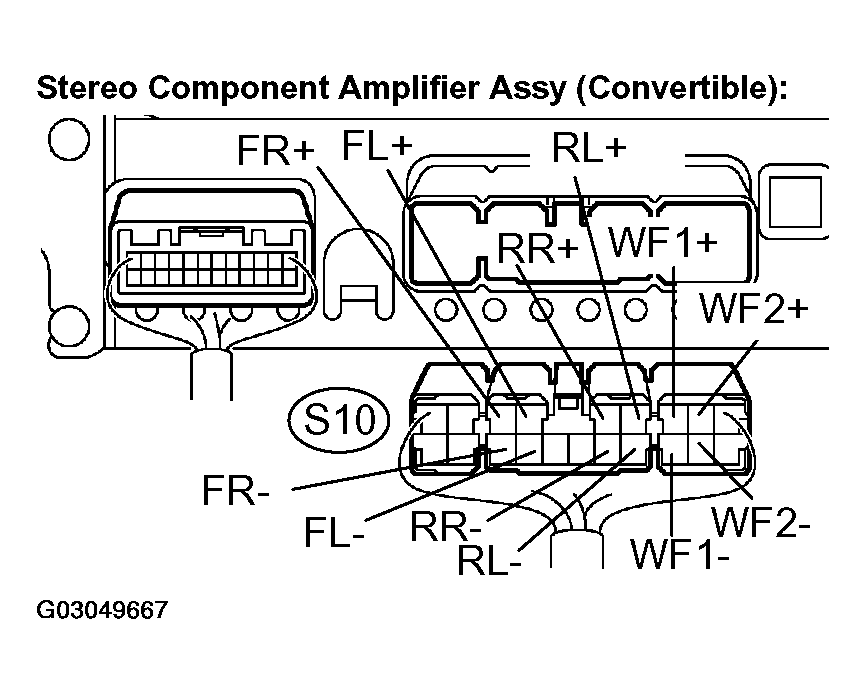 Stereo Component Amplifier Assy (Convertible):

FR+
FL+
RL+
RR+
WF1+
WF2+
S10
FR-
FL-
RR-
RL-
WF1-
WF2-

G03049667