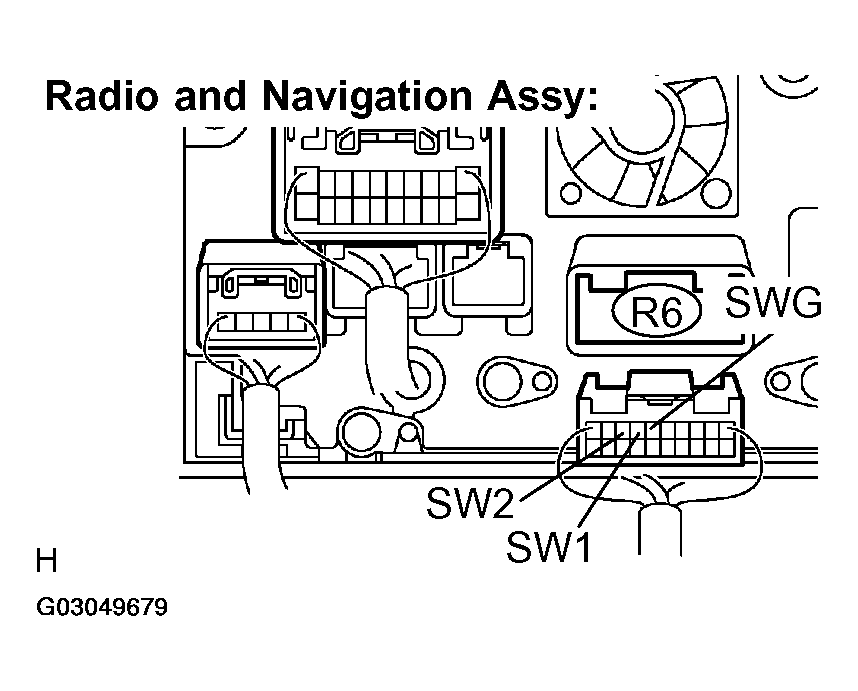 Radio and Navigation Assy:

R6

SWG

SW2

SW1

H

G03049679