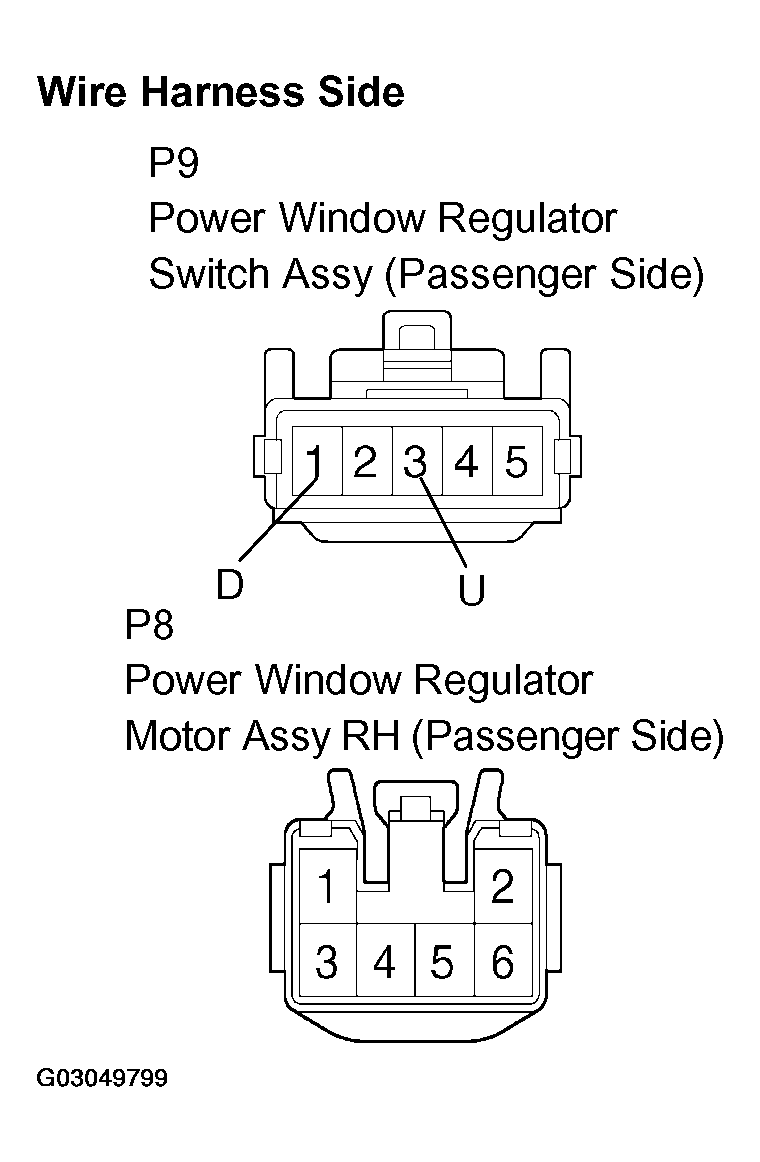 Wire Harness Side

P9
Power Window Regulator
Switch Assy (Passenger Side)

1 2 3 4 5

D U

P8
Power Window Regulator
Motor Assy RH (Passenger Side)

1 2
3 4 5 6

G03049799