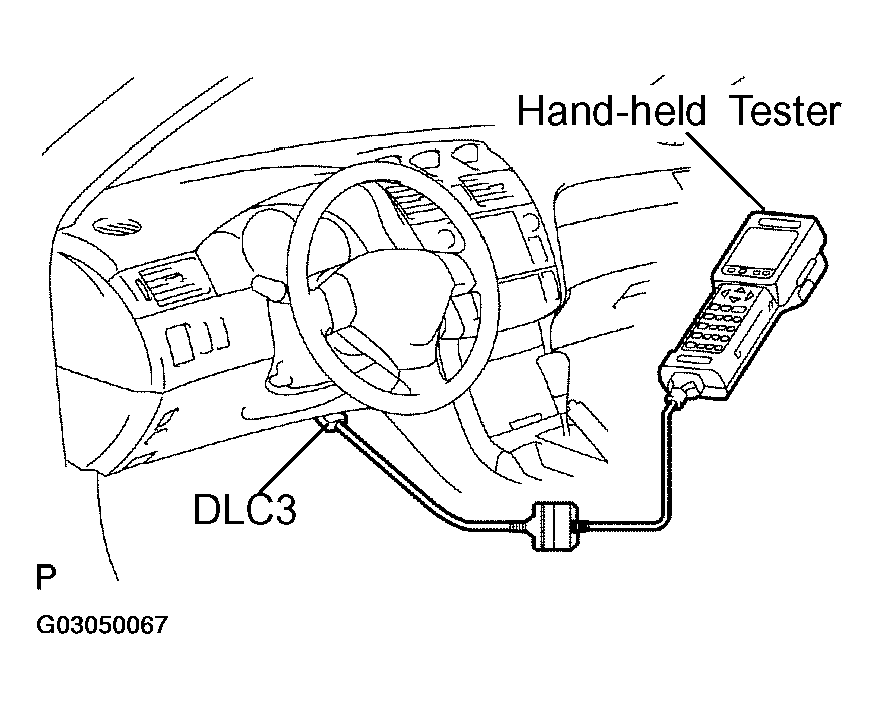 Hand-held Tester

DLC3

P

G03050067