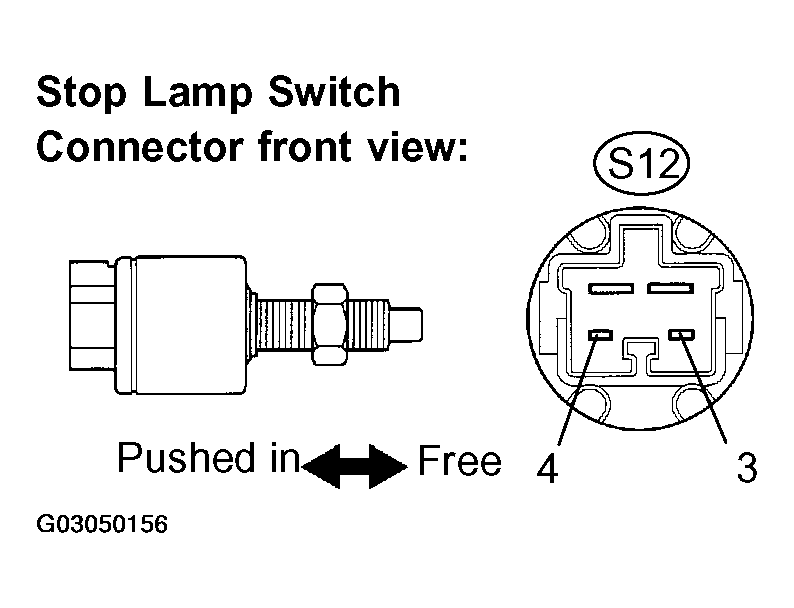 Stop Lamp Switch
Connector front view:

S12

Pushed in Free

4

3

G03050156