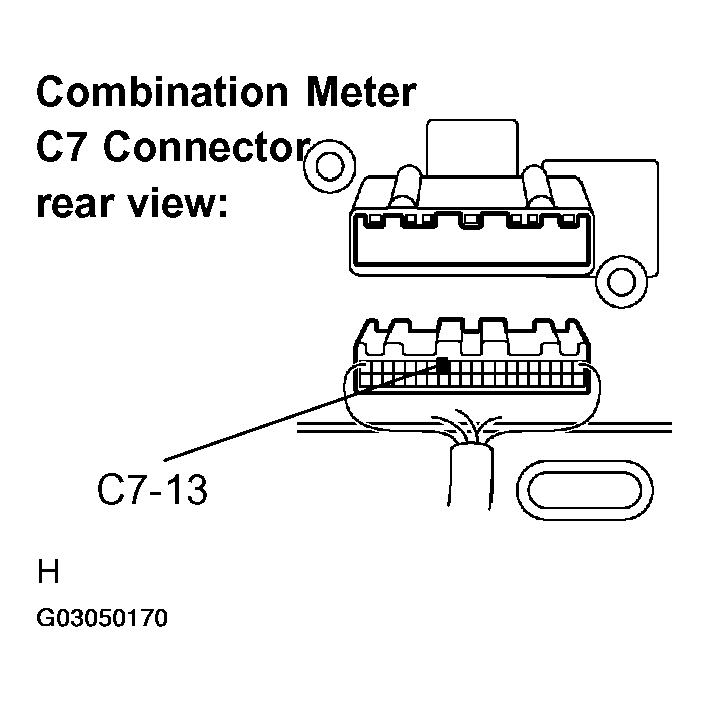 Combination Meter
C7 Connector
rear view:

C7-13

H

G03050170