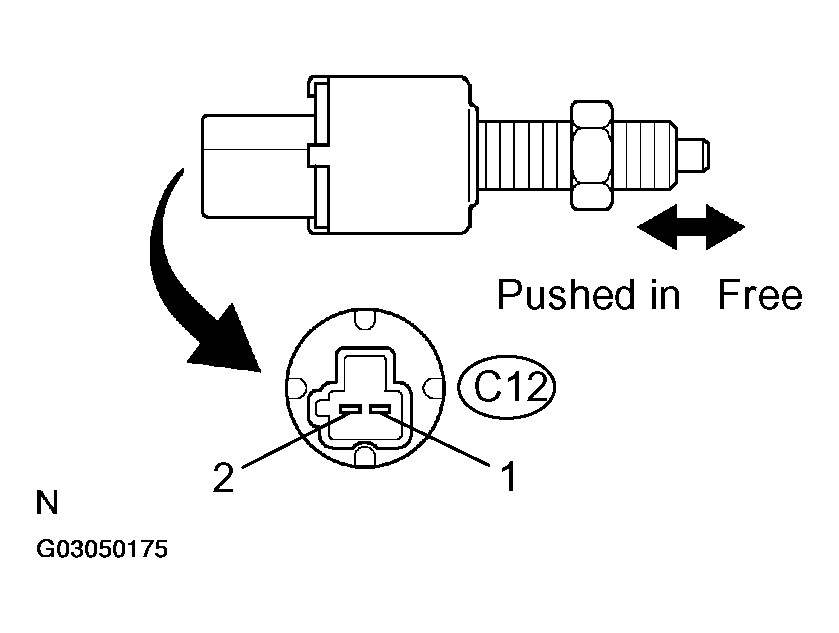 Pushed in Free

C12

2

1

N

G03050175