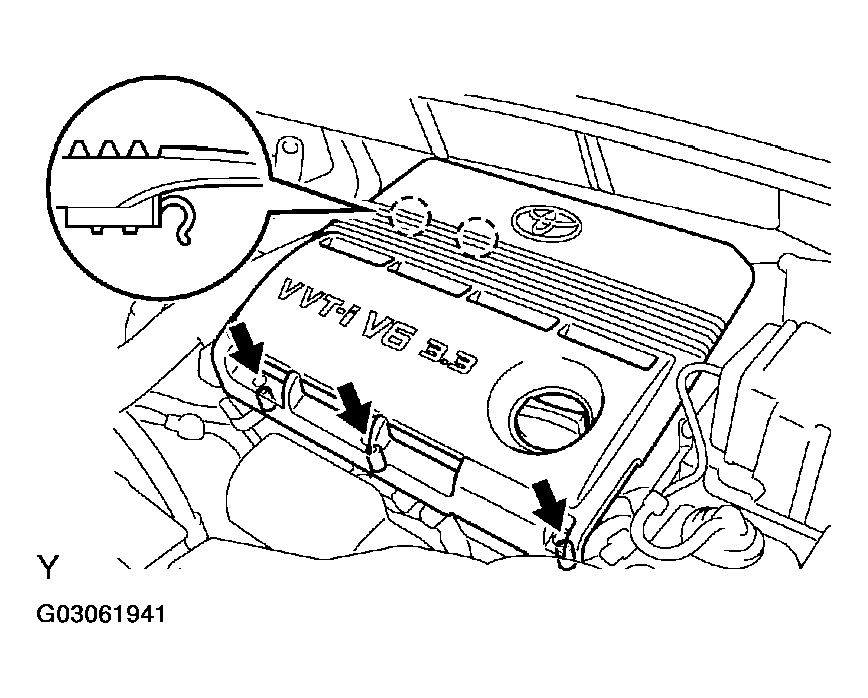 VVT-i V6 3.3

Y

G03061941