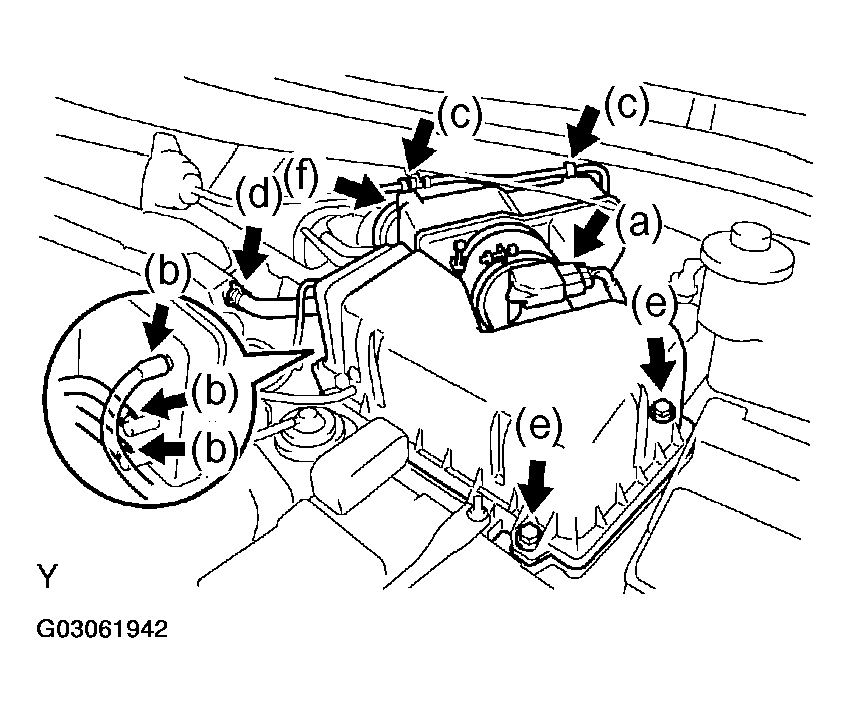 (c)
(c)
(d)
(f)
(a)
(b)
(e)
(b)
(b)
(e)
Y
G03061942