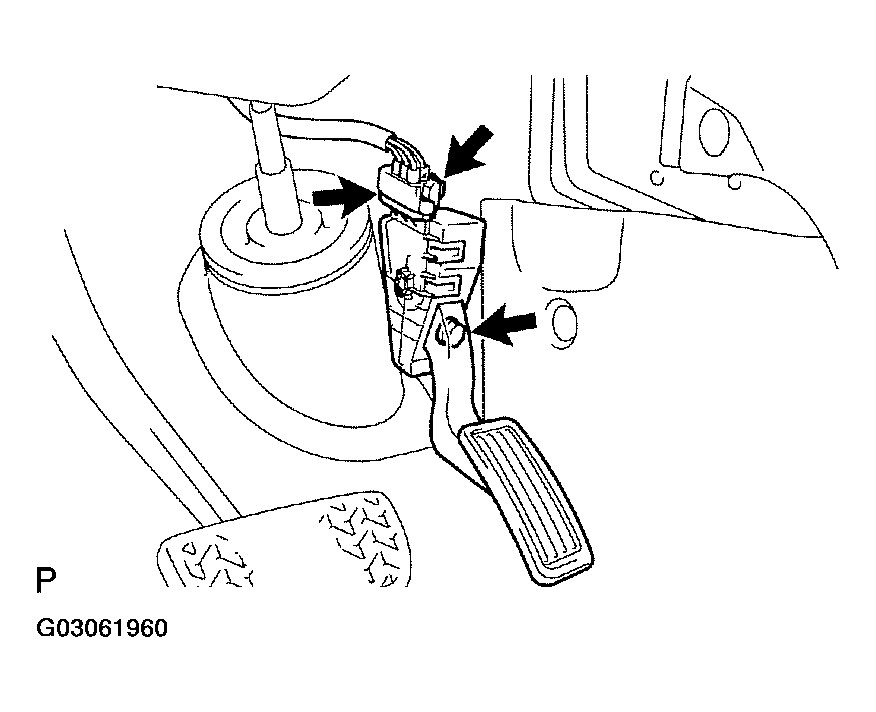 P

G03061960