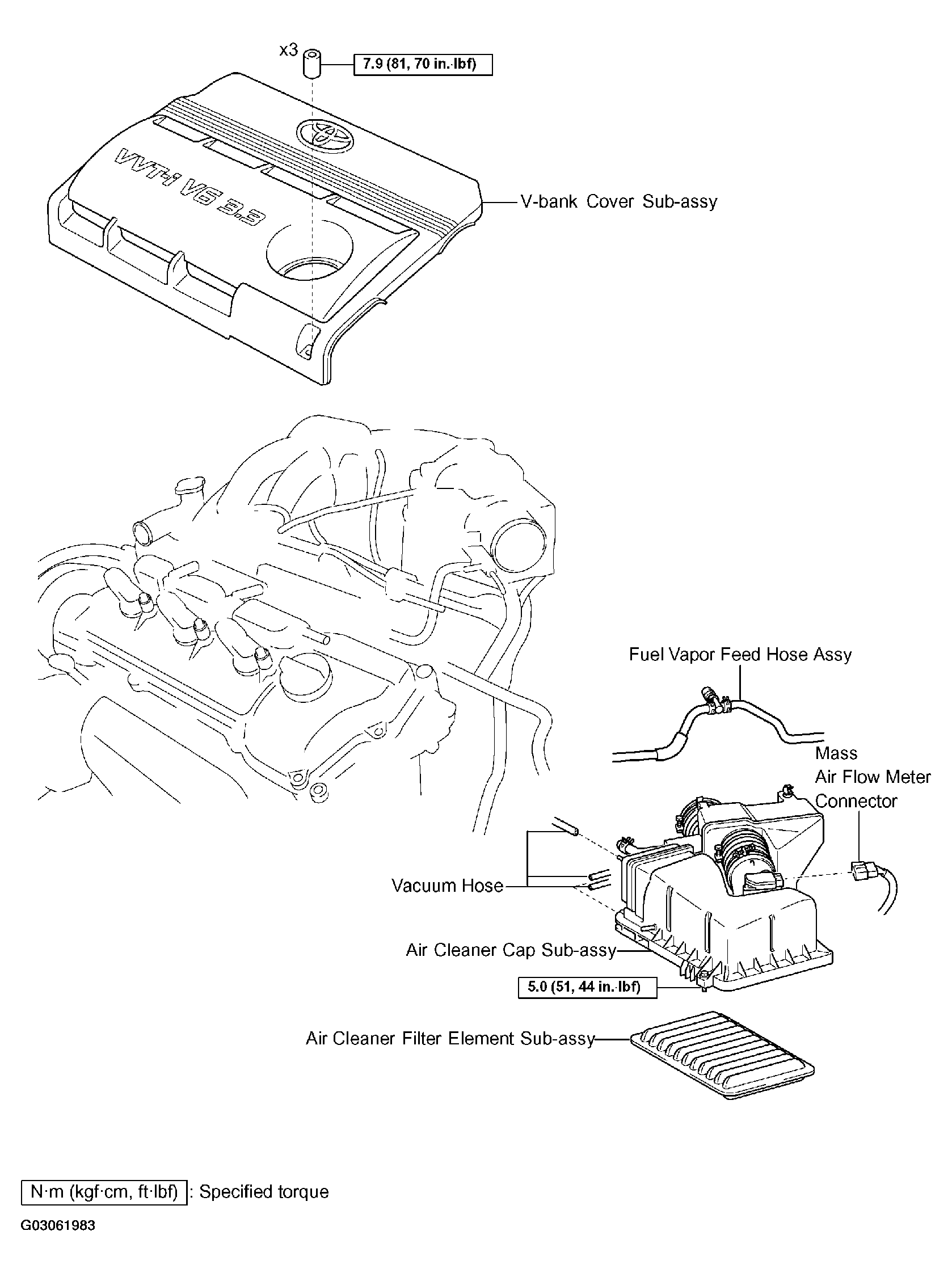 x3

7.9 (81, 70 in.·lbf)

VVT-i V6 3.3

V-bank Cover Sub-assy

Fuel Vapor Feed Hose Assy

Mass Air Flow Meter Connector

Vacuum Hose

Air Cleaner Cap Sub-assy

5.0 (51, 44 in.·lbf)

Air Cleaner Filter Element Sub-assy

N·m (kgf·cm, ft·lbf) : Specified torque

G03061983