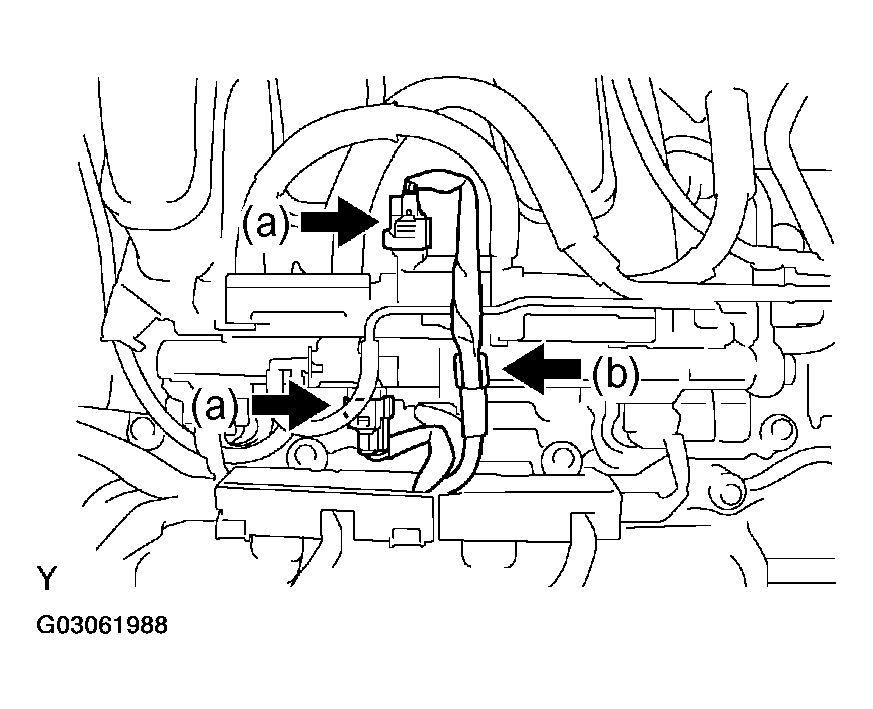 (a)

(b)

(a)

Y

G03061988