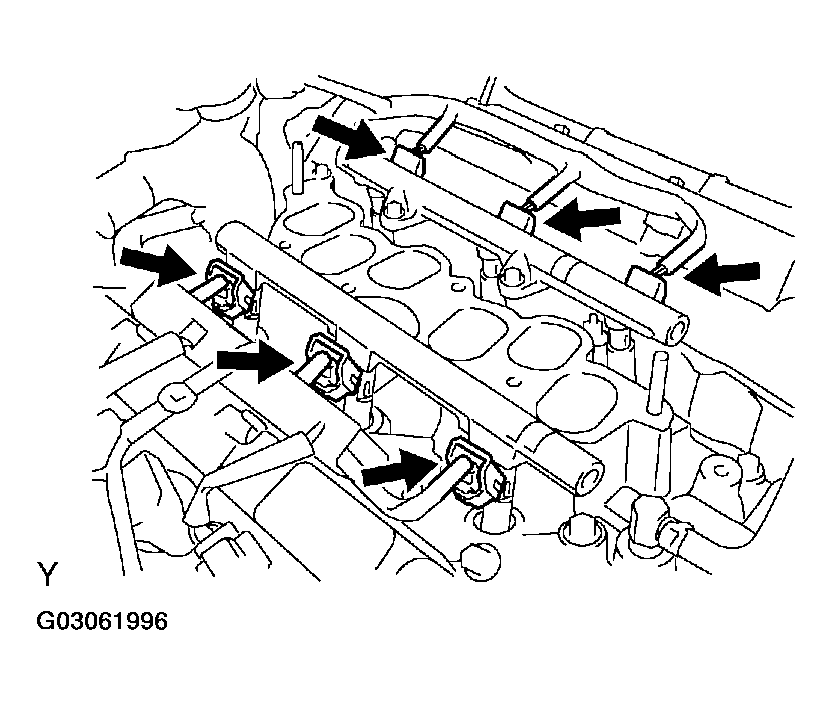 Y

G03061996