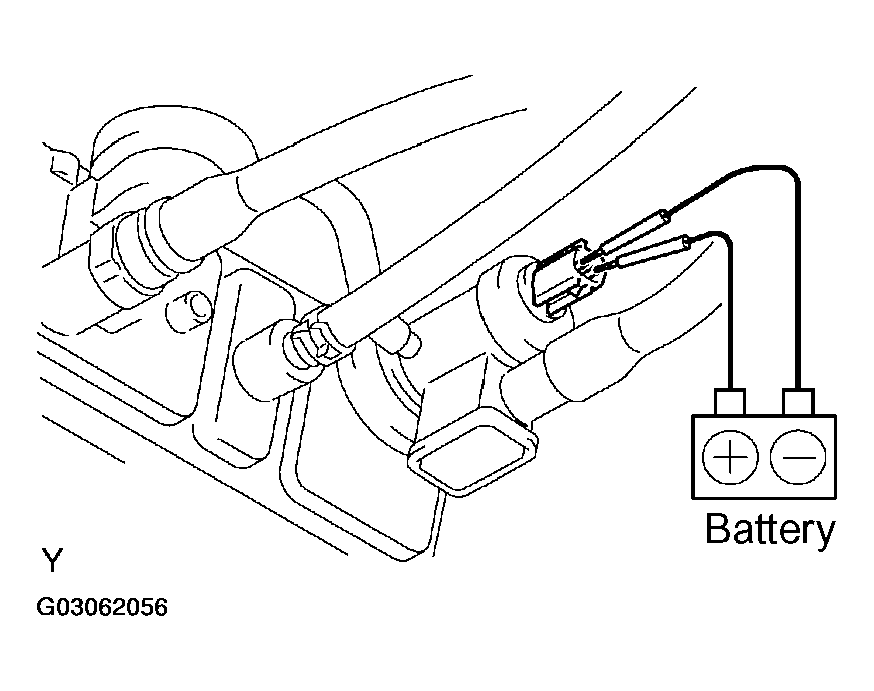 + −

Battery

Y

G03062056