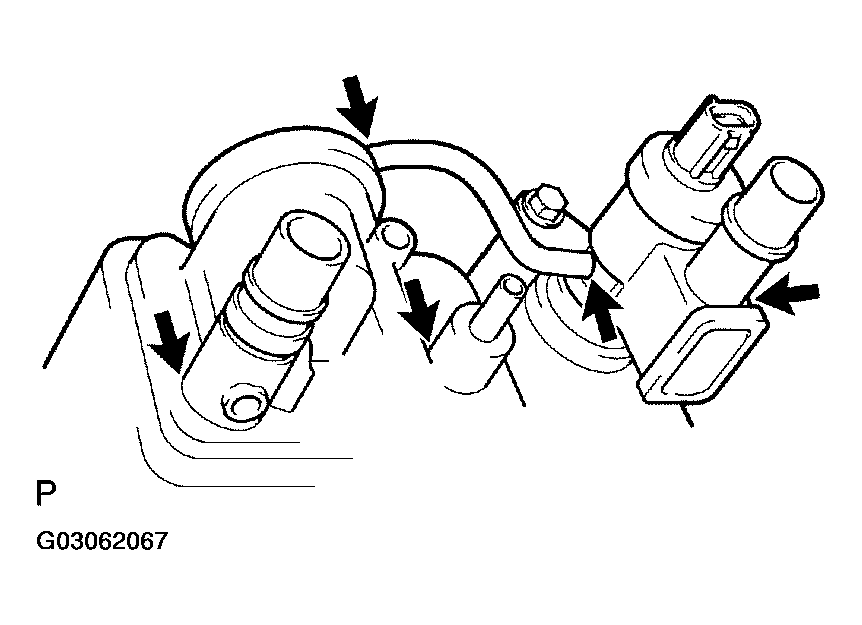 P

G03062067