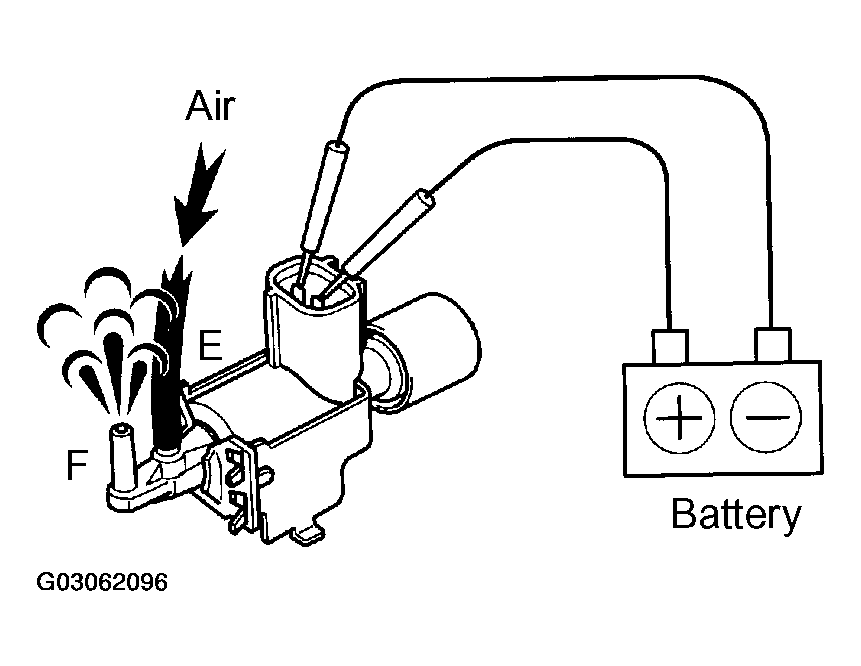 Air

E

F

+ −

Battery

G03062096