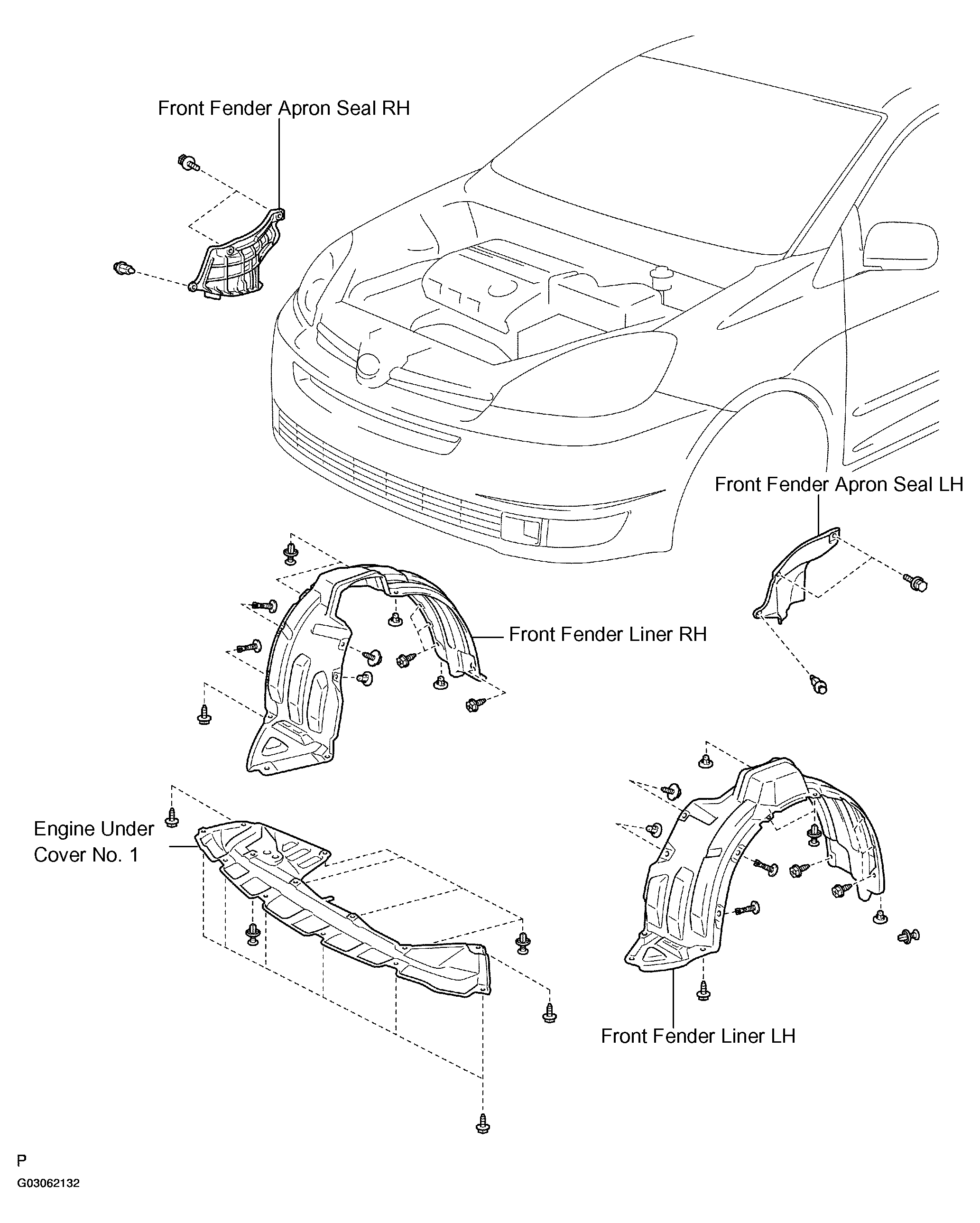 Front Fender Apron Seal RH

Front Fender Apron Seal LH

Front Fender Liner RH

Engine Under Cover No. 1

Front Fender Liner LH

P

G03062132