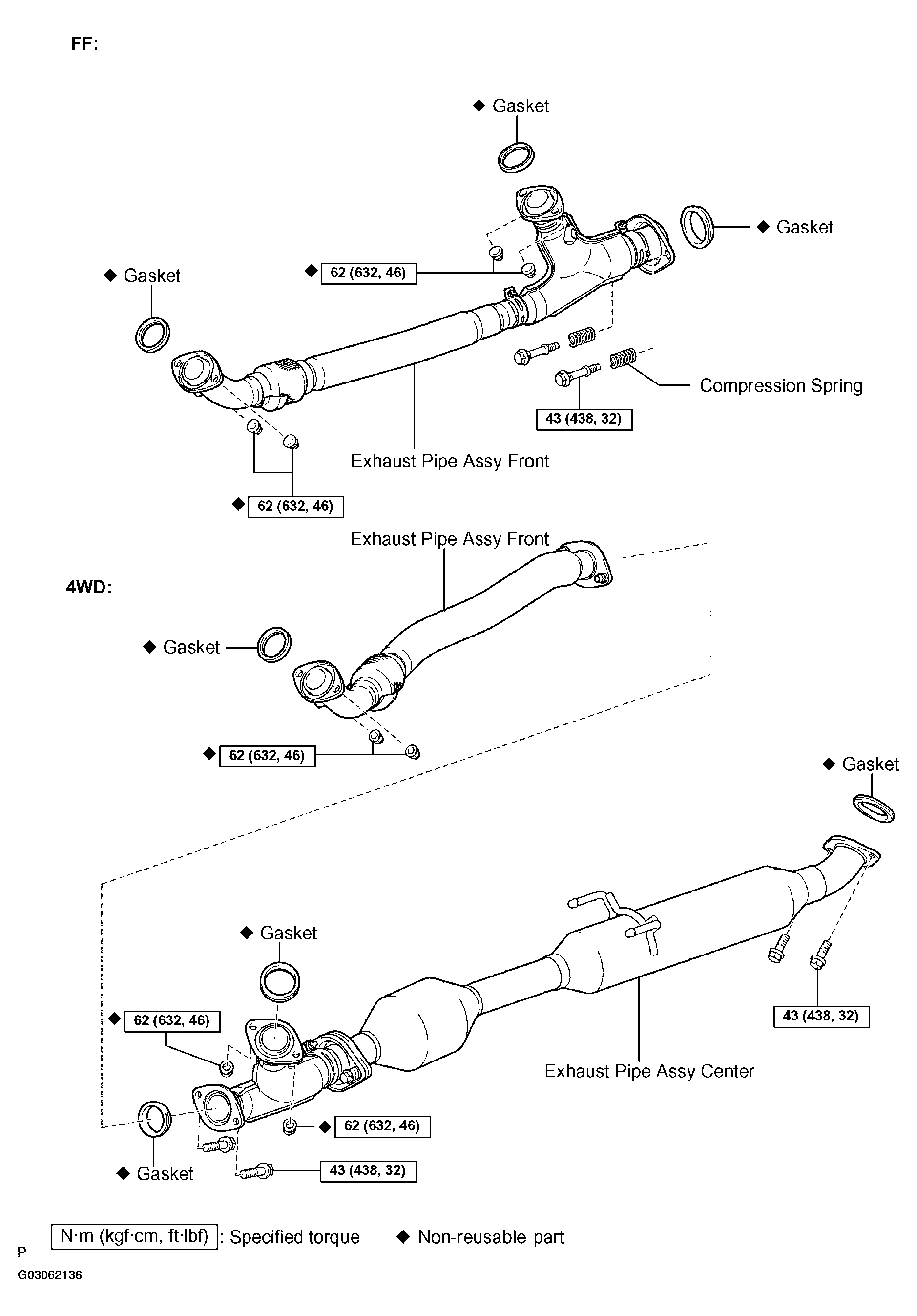 FF:

◆ Gasket

◆ Gasket

◆ Gasket

◆ 62 (632, 46)

Compression Spring

43 (438, 32)

Exhaust Pipe Assy Front

◆ 62 (632, 46)

Exhaust Pipe Assy Front

4WD:

◆ Gasket

◆ 62 (632, 46)

◆ Gasket

◆ Gasket

◆ 62 (632, 46)

43 (438, 32)

Exhaust Pipe Assy Center

◆ 62 (632, 46)

◆ Gasket

43 (438, 32)

N·m (kgf·cm, ft·lbf) : Specified torque ◆ Non-reusable part

P

G03062136