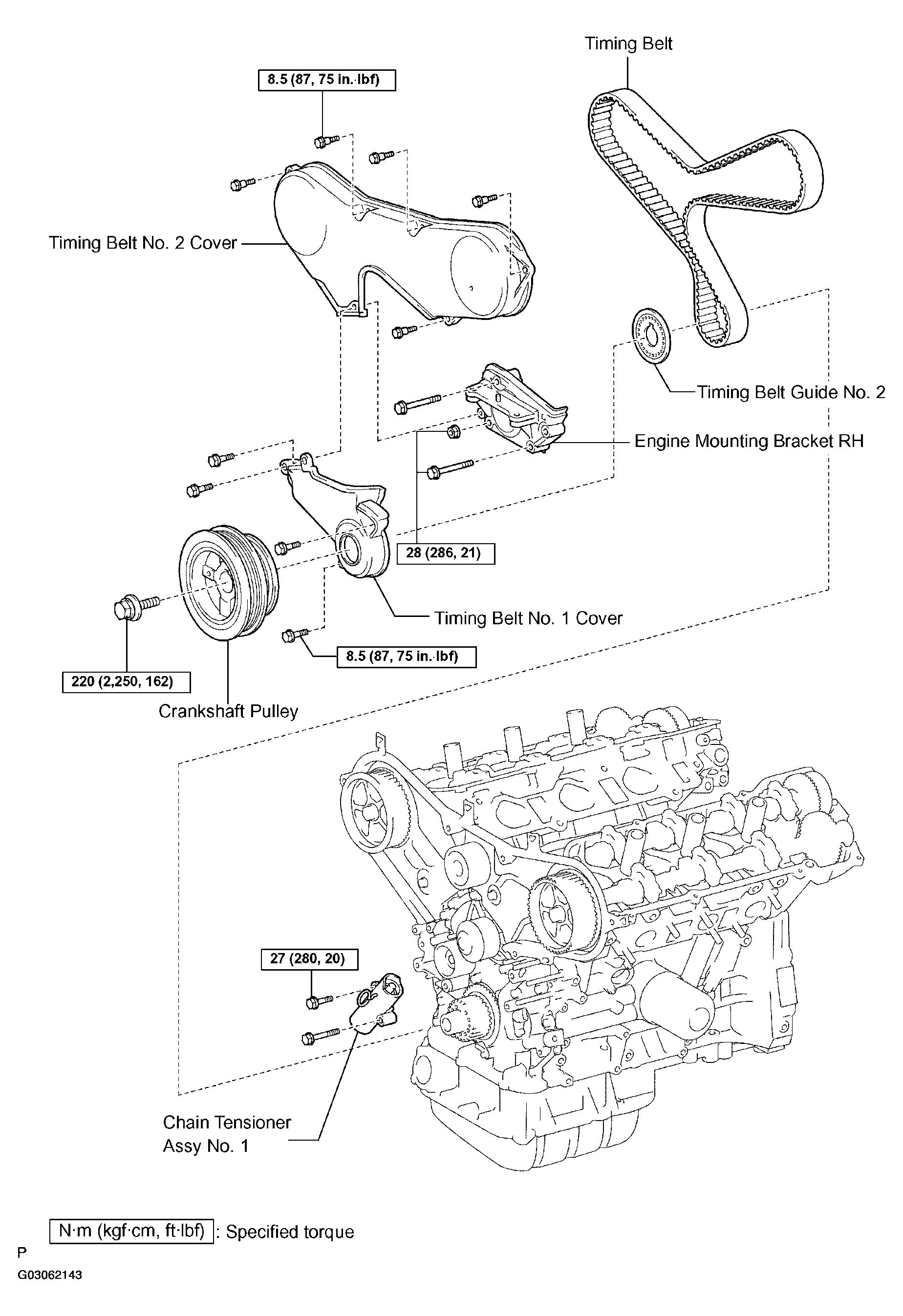 Timing Belt

8.5 (87, 75 in.·lbf)

Timing Belt No. 2 Cover

Timing Belt Guide No. 2

Engine Mounting Bracket RH

28 (286, 21)

Timing Belt No. 1 Cover

8.5 (87, 75 in.·lbf)

220 (2,250, 162)

Crankshaft Pulley

27 (280, 20)

Chain Tensioner Assy No. 1

N·m (kgf·cm, ft·lbf) : Specified torque

P

G03062143