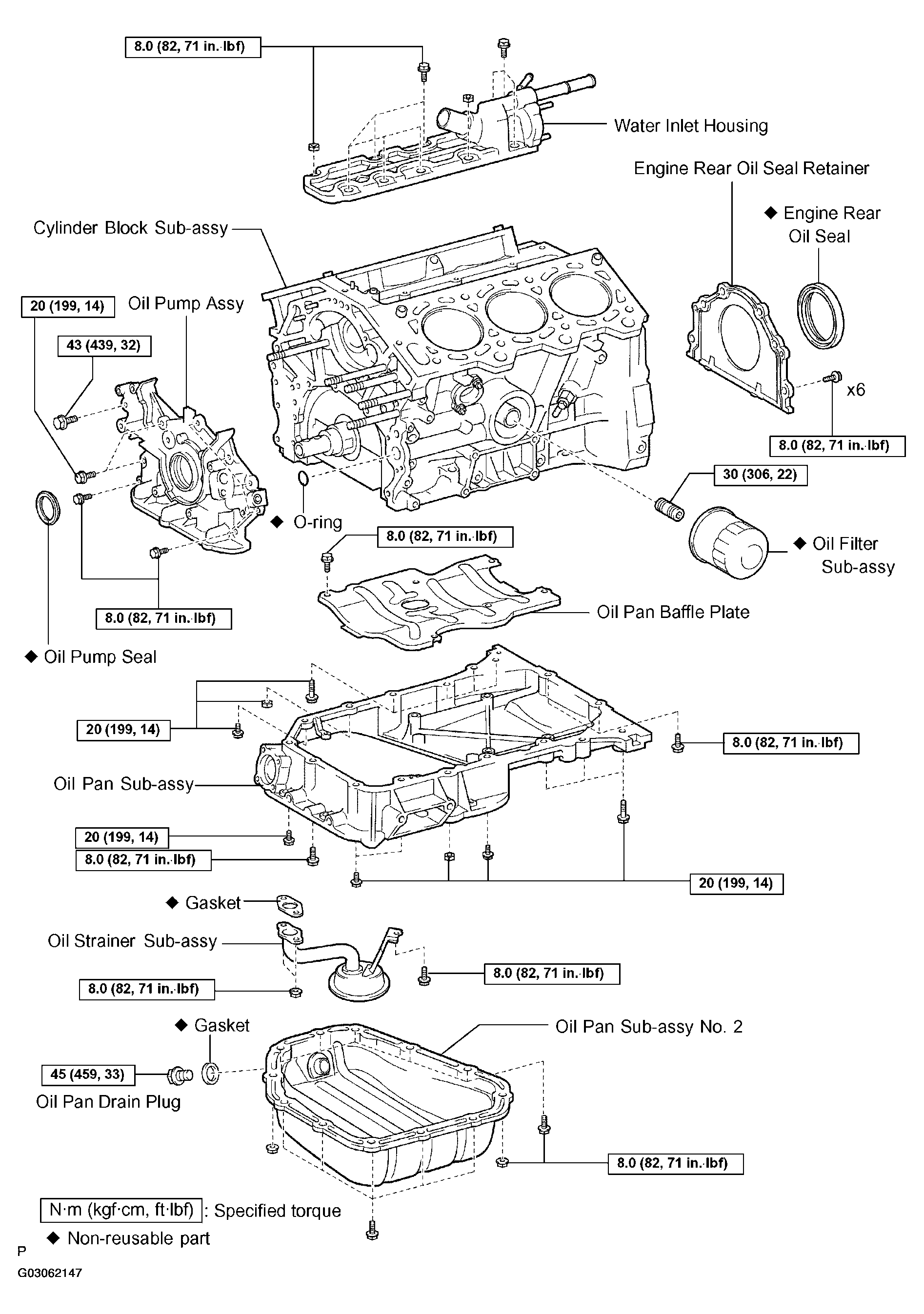 8.0 (82, 71 in.·lbf)

Water Inlet Housing

Engine Rear Oil Seal Retainer

◆ Engine Rear Oil Seal

Cylinder Block Sub-assy

20 (199, 14)

Oil Pump Assy

43 (439, 32)

x6

8.0 (82, 71 in.·lbf)

30 (306, 22)

◆ O-ring

8.0 (82, 71 in.·lbf)

◆ Oil Filter Sub-assy

8.0 (82, 71 in.·lbf)

Oil Pan Baffle Plate

◆ Oil Pump Seal

20 (199, 14)

8.0 (82, 71 in.·lbf)

Oil Pan Sub-assy

20 (199, 14)

8.0 (82, 71 in.·lbf)

20 (199, 14)

◆ Gasket

Oil Strainer Sub-assy

8.0 (82, 71 in.·lbf)

8.0 (82, 71 in.·lbf)

◆ Gasket

Oil Pan Sub-assy No. 2

45 (459, 33)

Oil Pan Drain Plug

8.0 (82, 71 in.·lbf)

N·m (kgf·cm, ft·lbf) : Specified torque

◆ Non-reusable part

P

G03062147