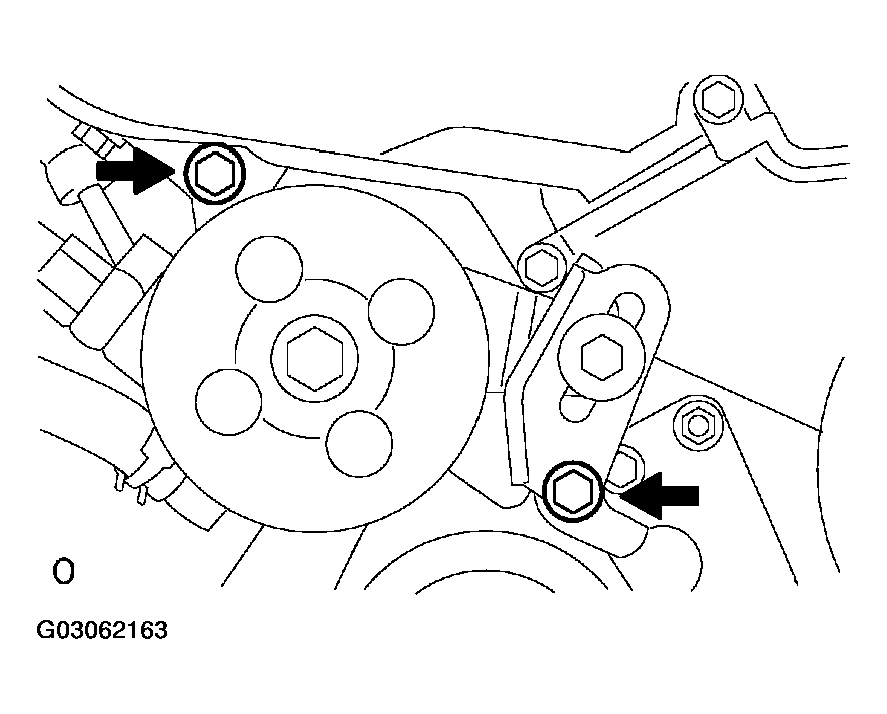 O

G03062163