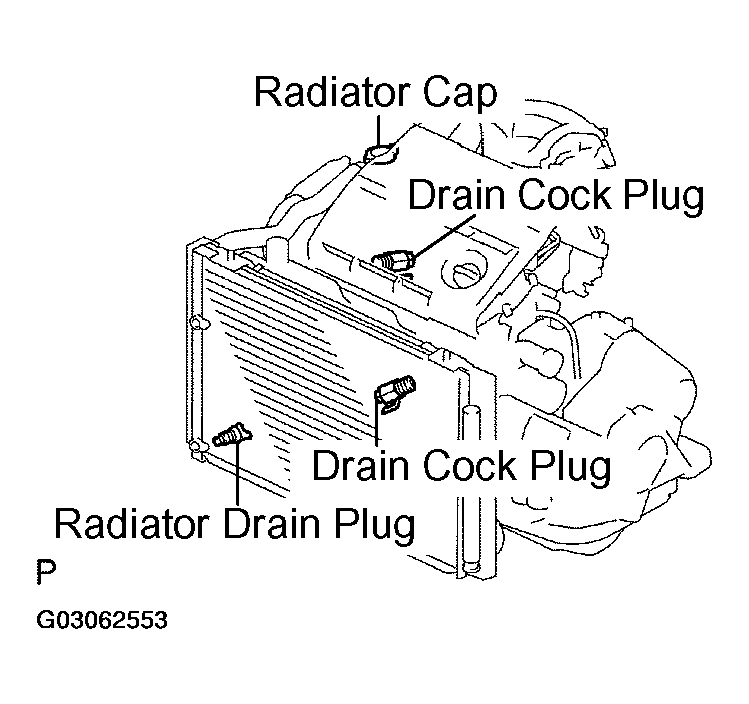 Radiator Cap

Drain Cock Plug

Drain Cock Plug

Radiator Drain Plug

P

G03062553