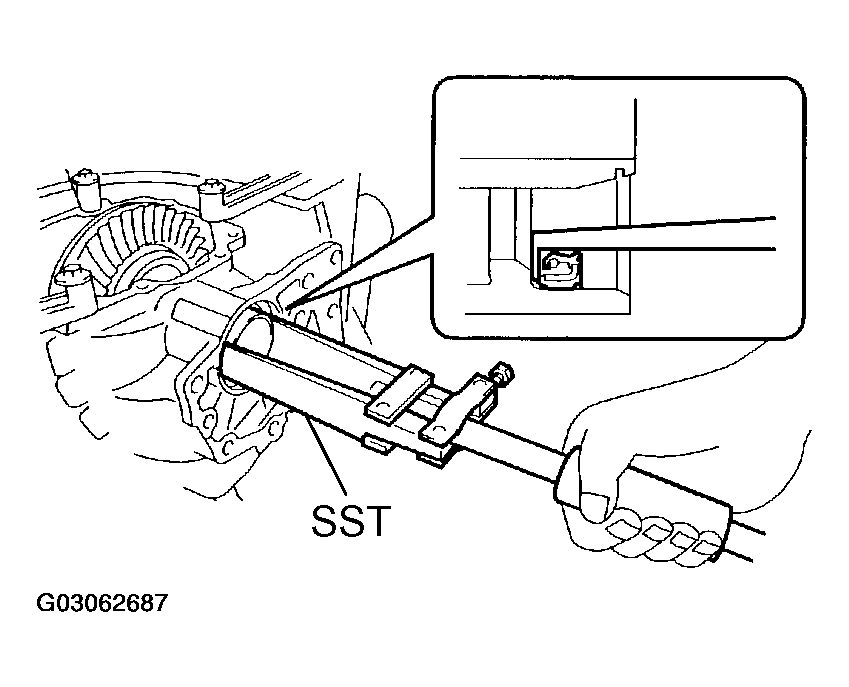 SST

G03062687