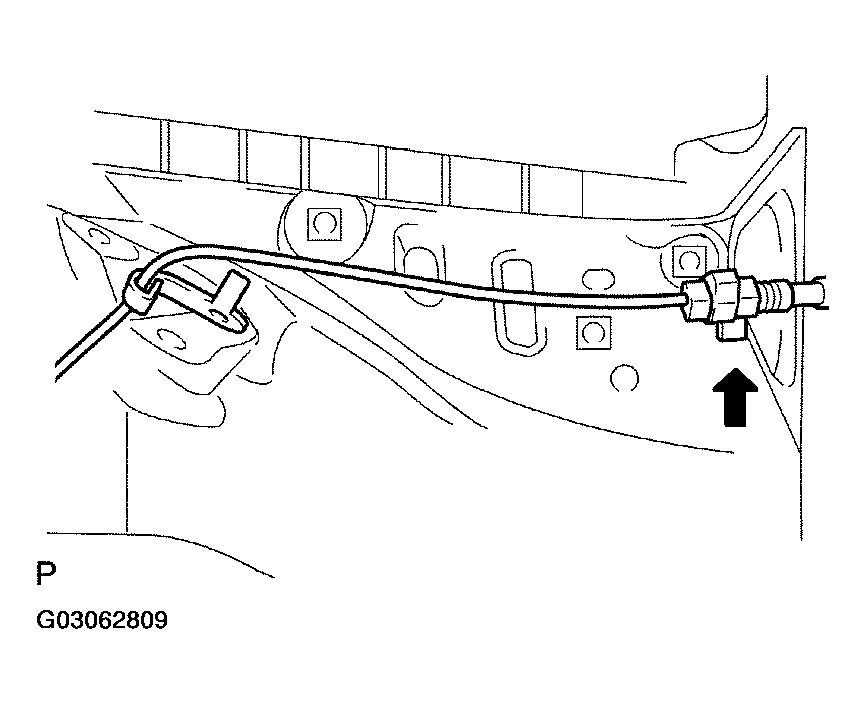 P

G03062809