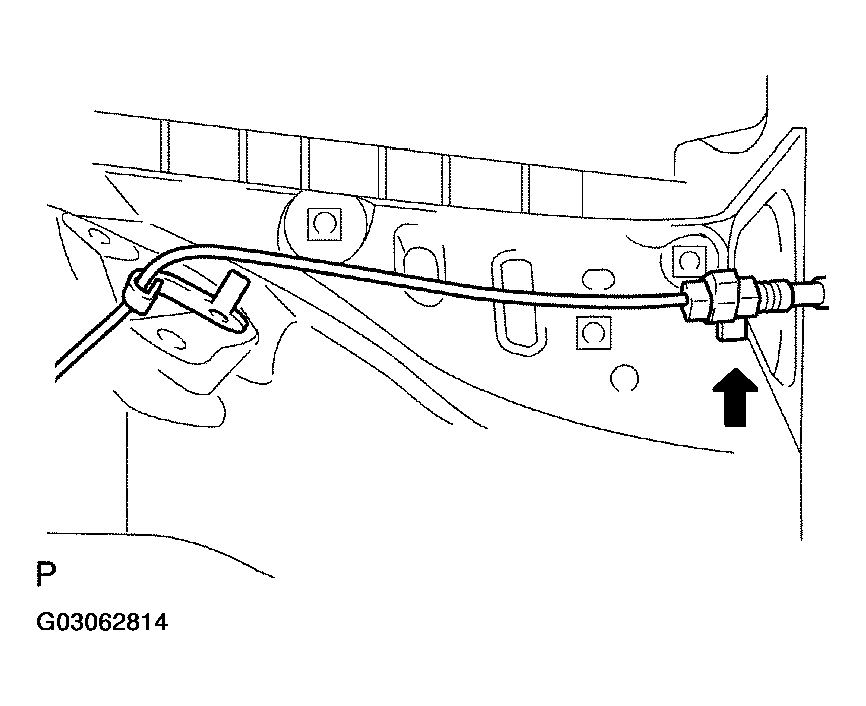 P

G03062814