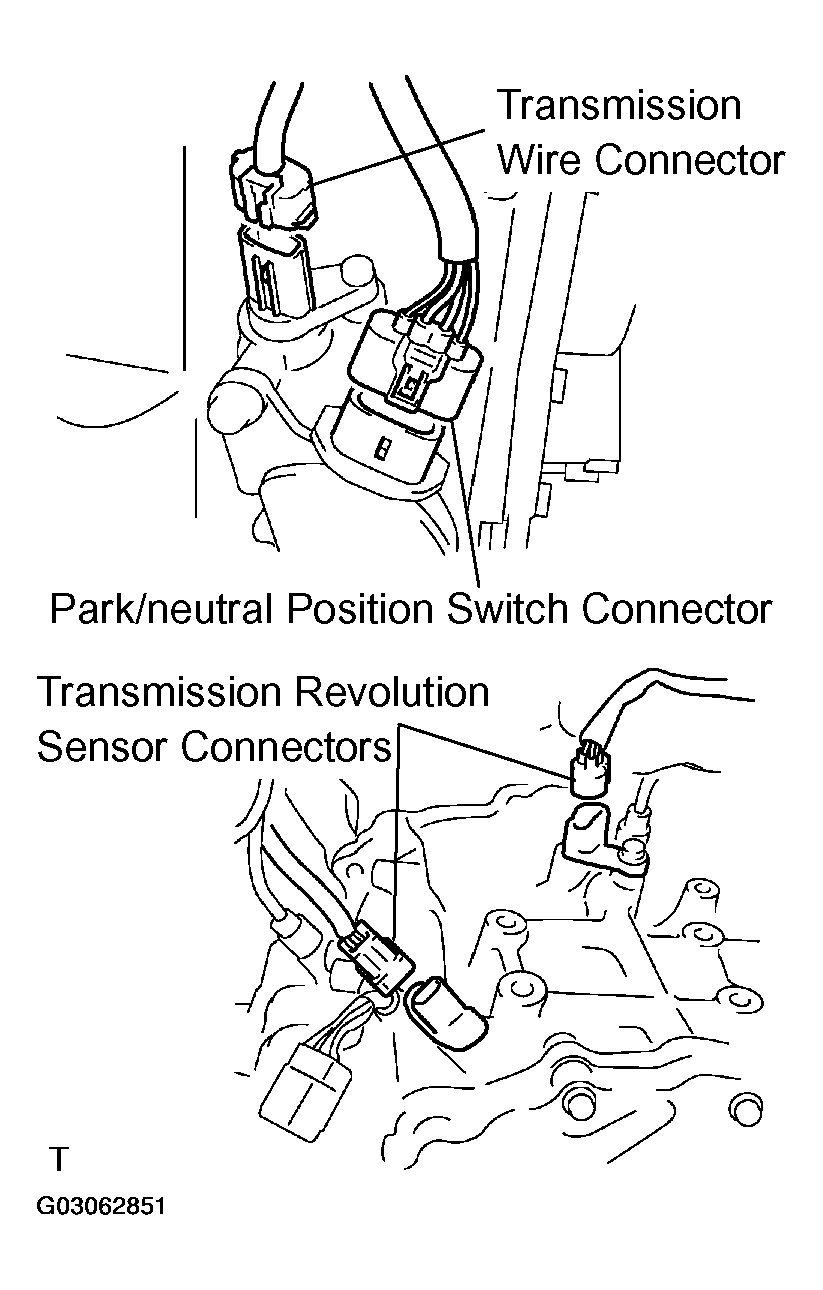 Transmission Wire Connector

Park/neutral Position Switch Connector

Transmission Revolution Sensor Connectors

T

G03062851