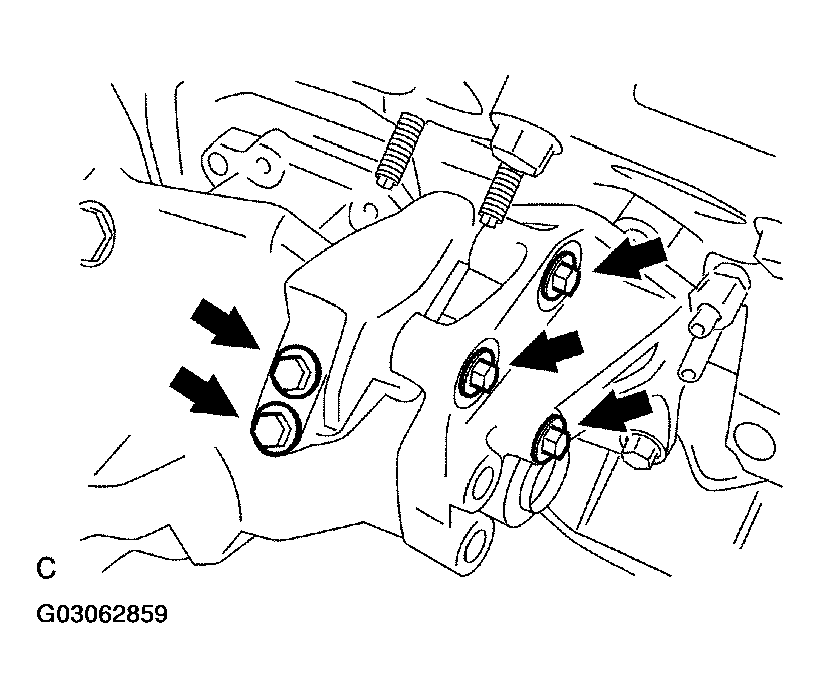 C

G03062859