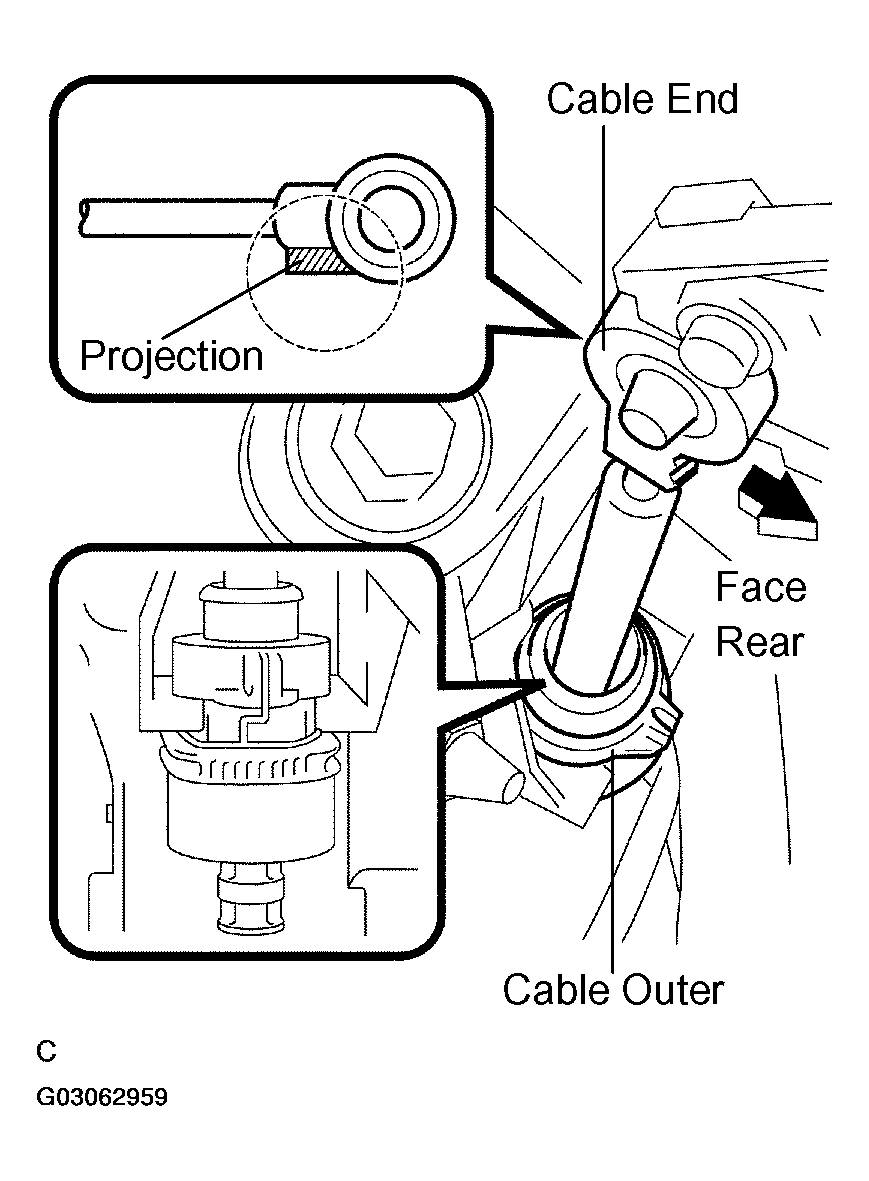 Cable End

Projection

Face Rear

Cable Outer

C

G03062959