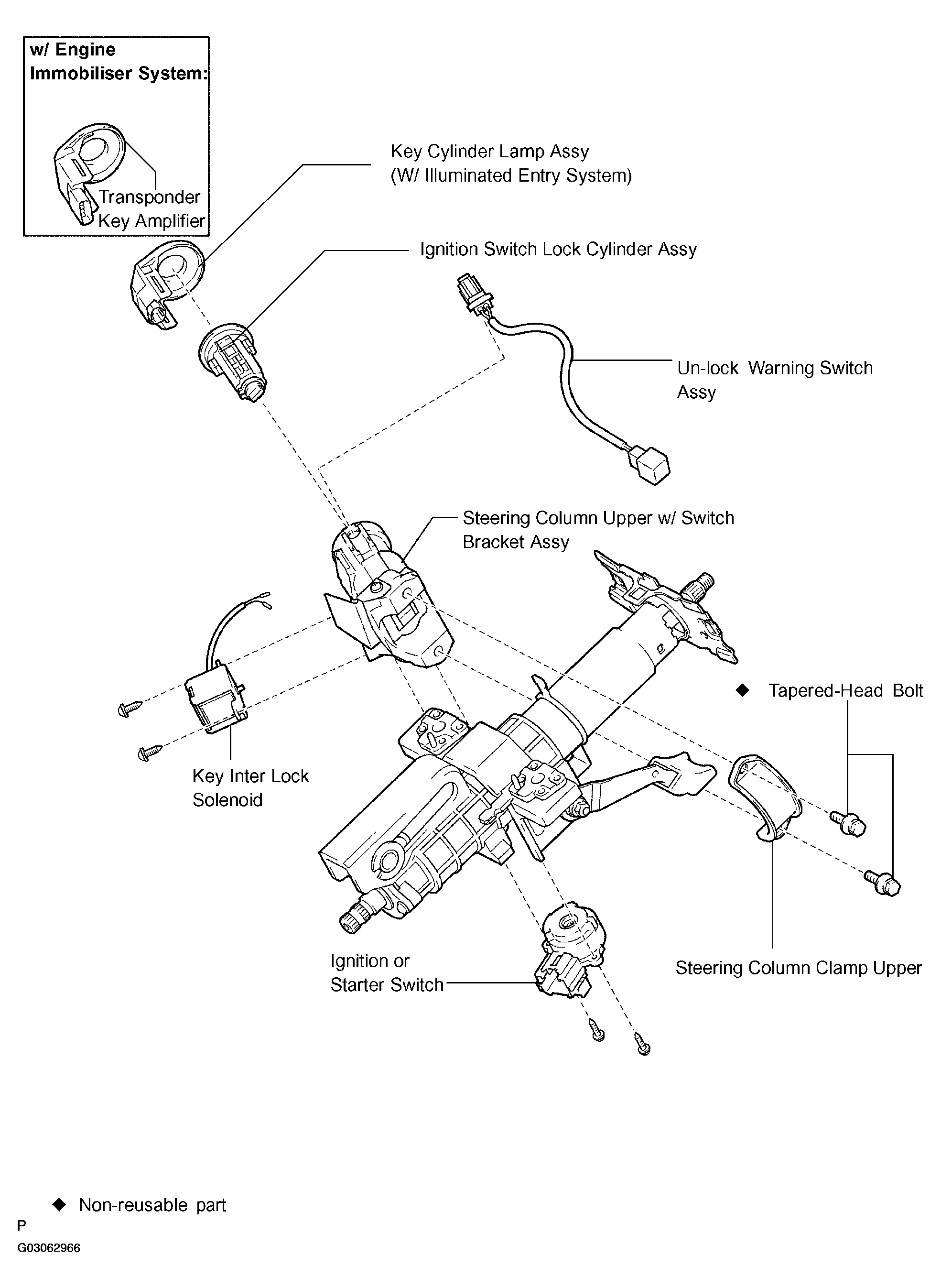 w/ Engine Immobiliser System:

Transponder Key Amplifier

Key Cylinder Lamp Assy (W/ Illuminated Entry System)

Ignition Switch Lock Cylinder Assy

Un-lock Warning Switch Assy

Steering Column Upper w/ Switch Bracket Assy

◆ Tapered-Head Bolt

Key Inter Lock Solenoid

Ignition or Starter Switch

Steering Column Clamp Upper

◆ Non-reusable part

P

G03062966