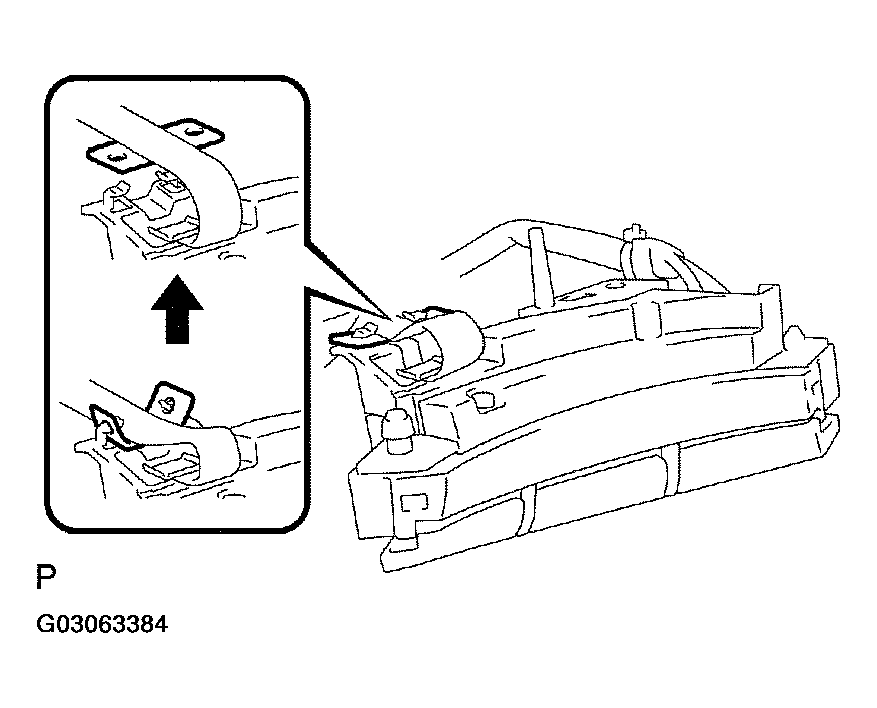 P

G03063384