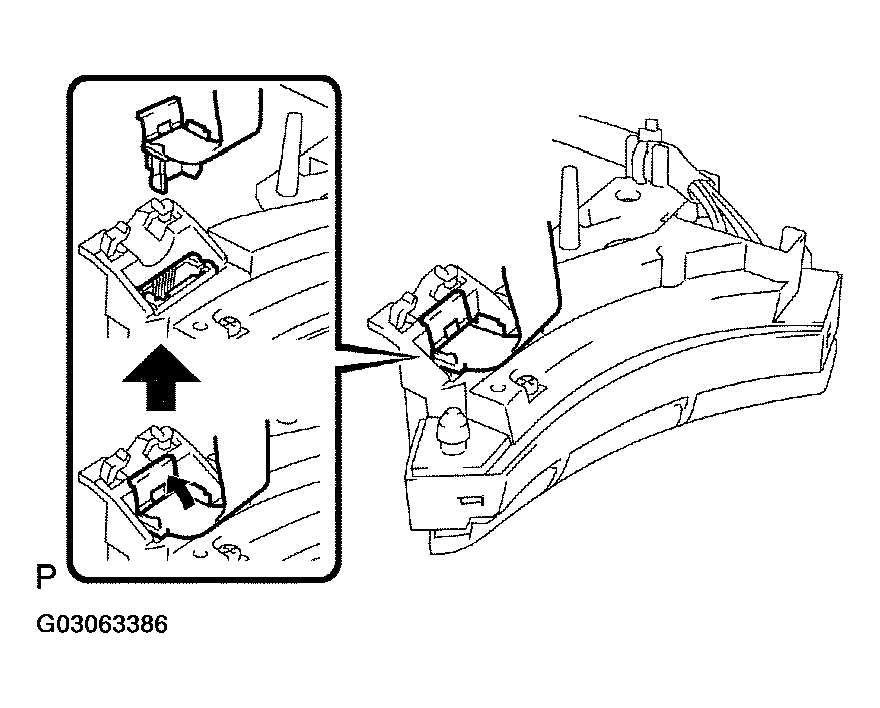 P

G03063386