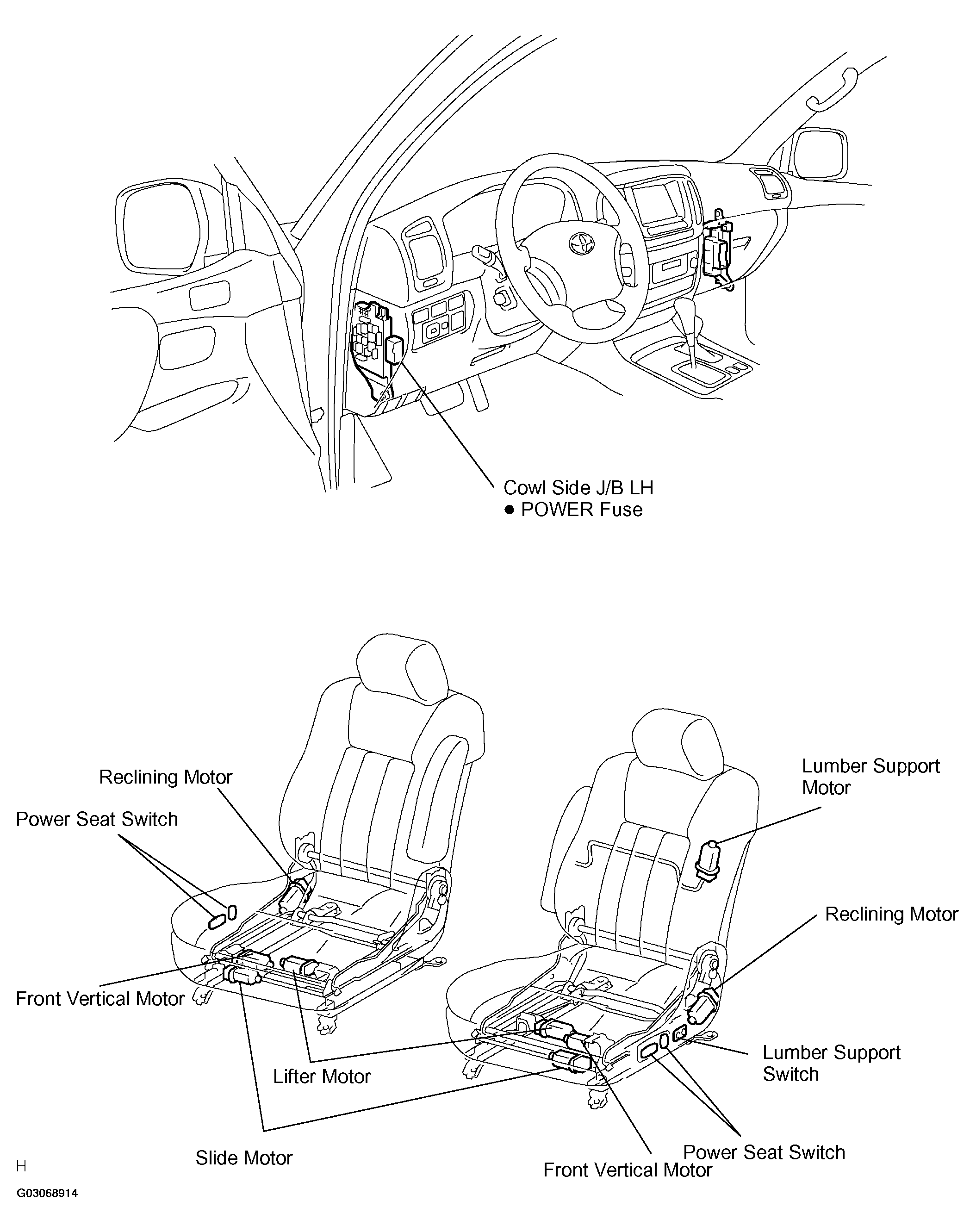 Cowl Side J/B LH
● POWER Fuse

Reclining Motor

Power Seat Switch

Front Vertical Motor

Lifter Motor

Slide Motor

Lumber Support Motor

Reclining Motor

Lumber Support Switch

Power Seat Switch

Front Vertical Motor

H

G03068914