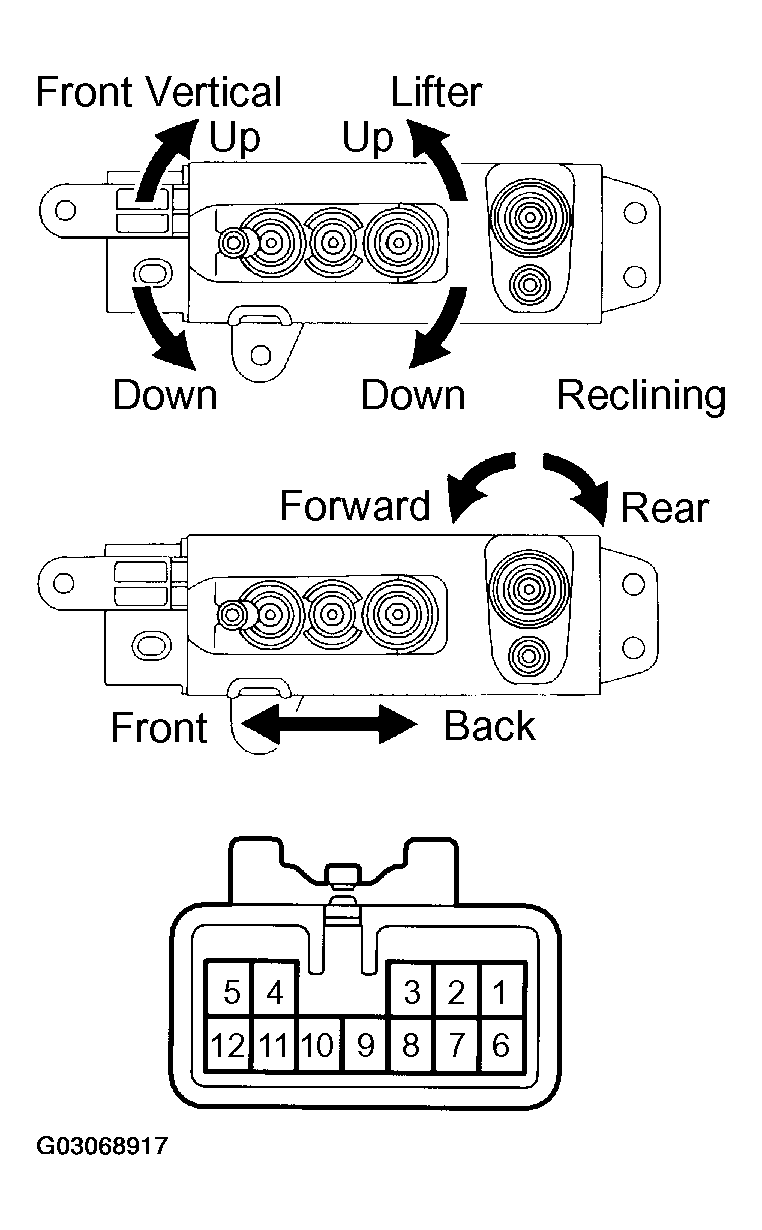 Front Vertical
Up
Lifter
Up
Down
Down
Reclining
Forward
Rear
Front
Back
5 4 3 2 1
12 11 10 9 8 7 6
G03068917