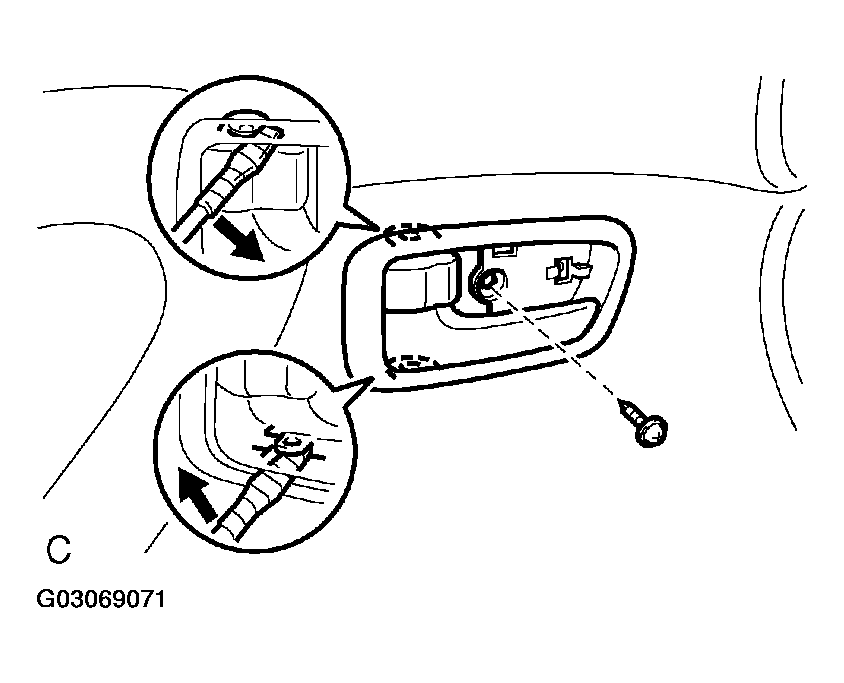 C

G03069071