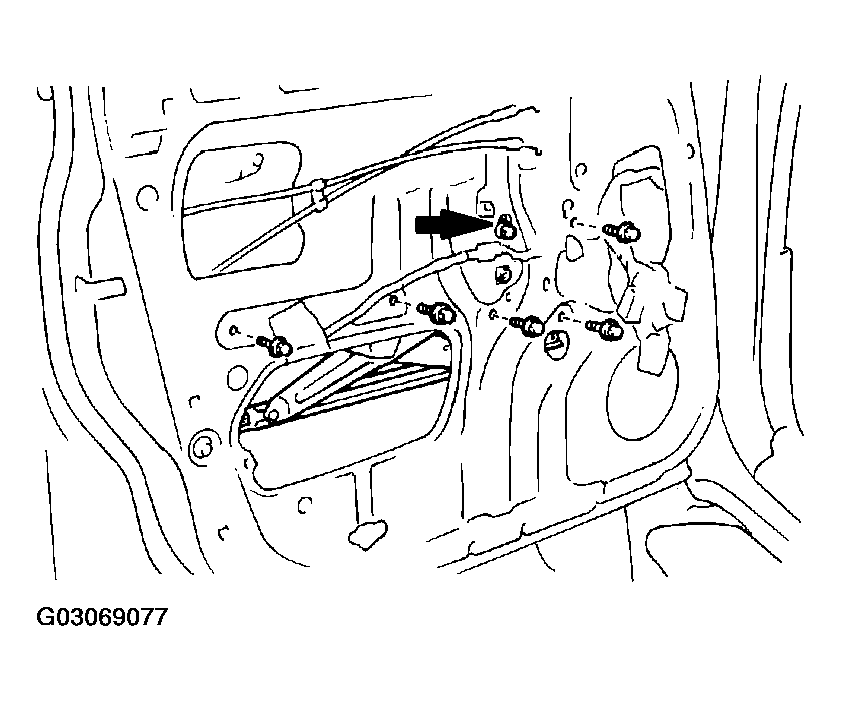 G03069077