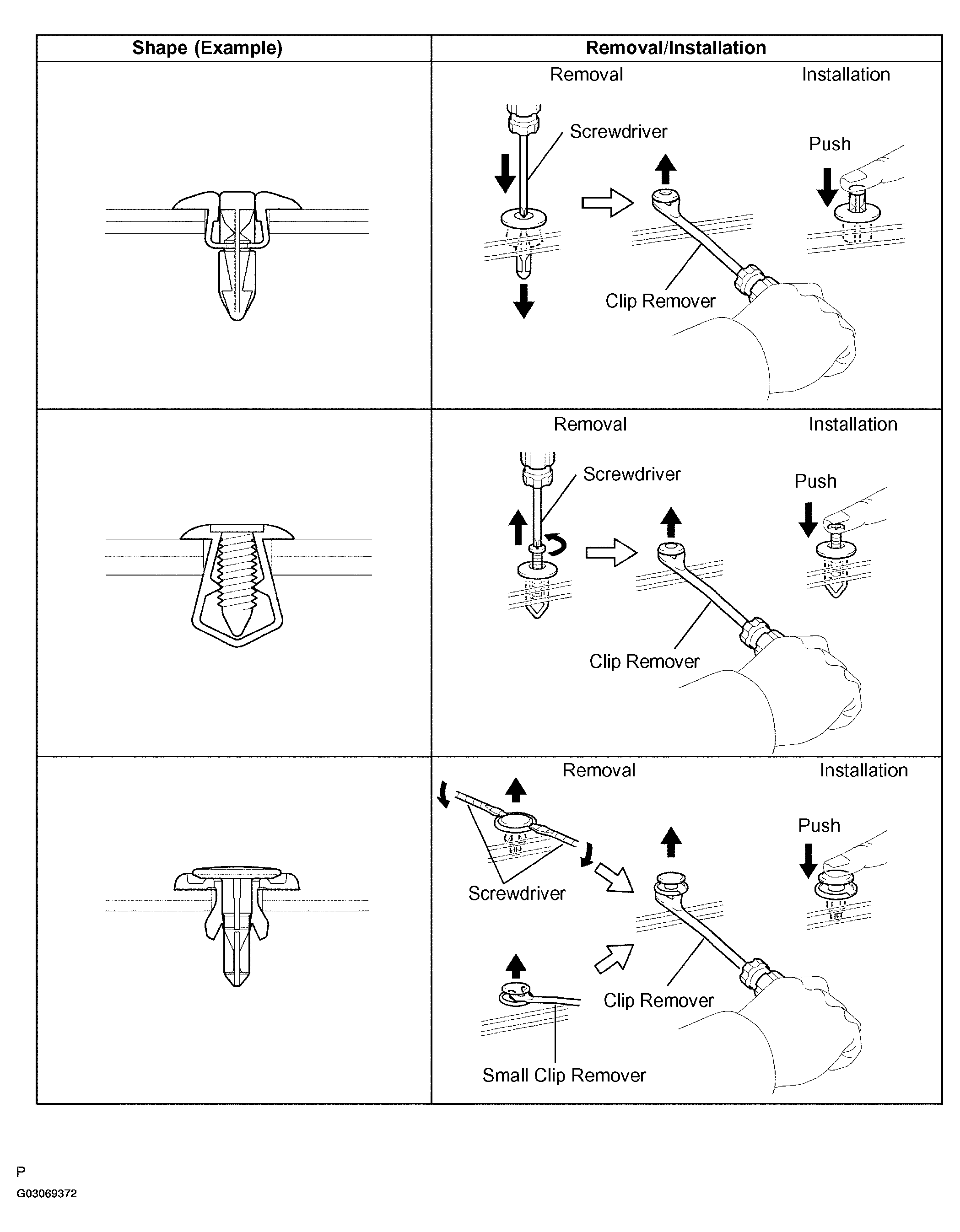 | Shape (Example) | Removal/Installation |
|---|---|
| | Removal Installation Screwdriver Push Clip Remover |
| | Removal Installation Screwdriver Push Clip Remover |
| | Removal Installation Push Screwdriver Clip Remover Small Clip Remover |

P
G03069372