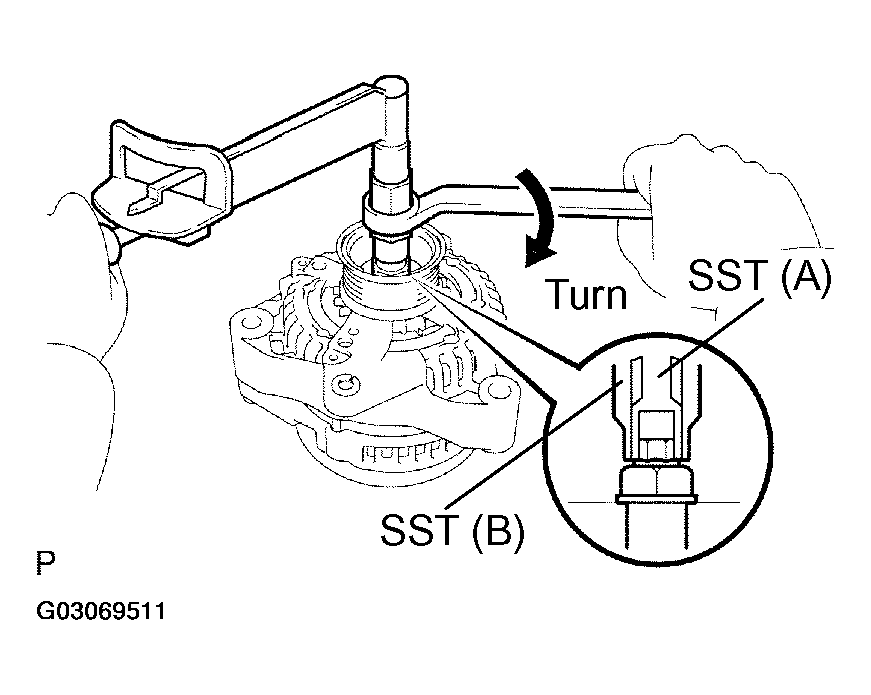 Turn

SST (A)

SST (B)

P

G03069511