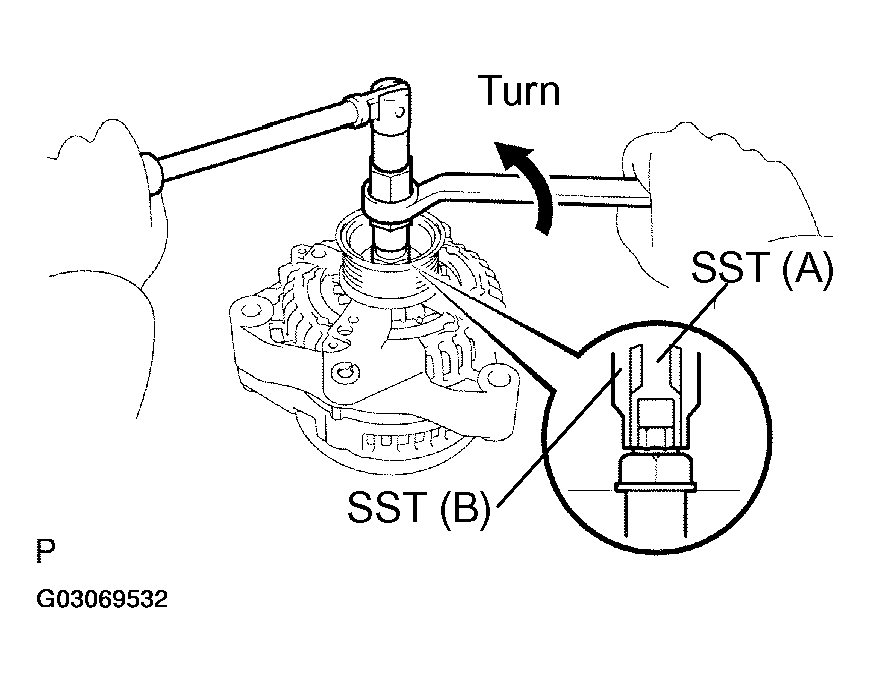 Turn

SST (A)

SST (B)

P

G03069532