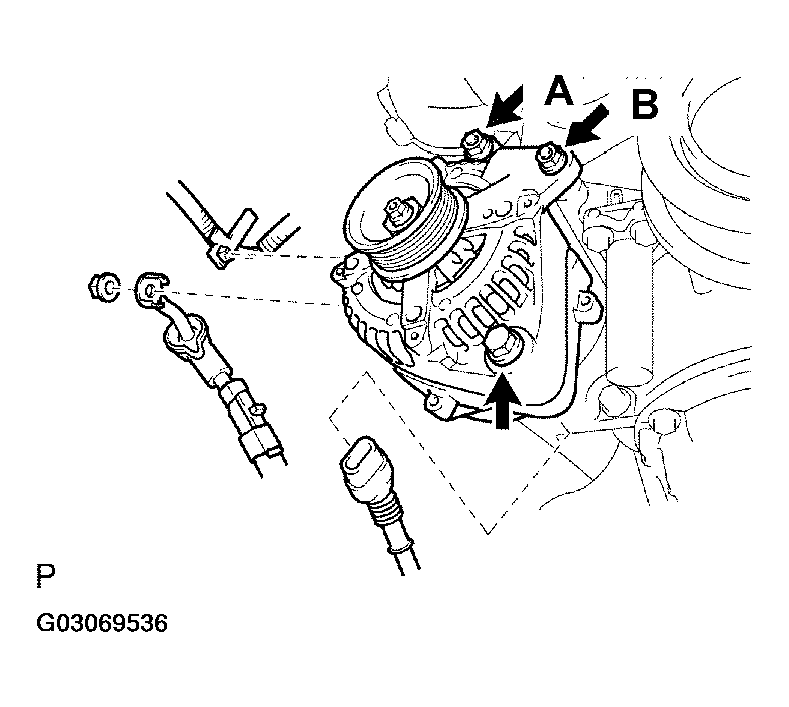 A
B

P

G03069536