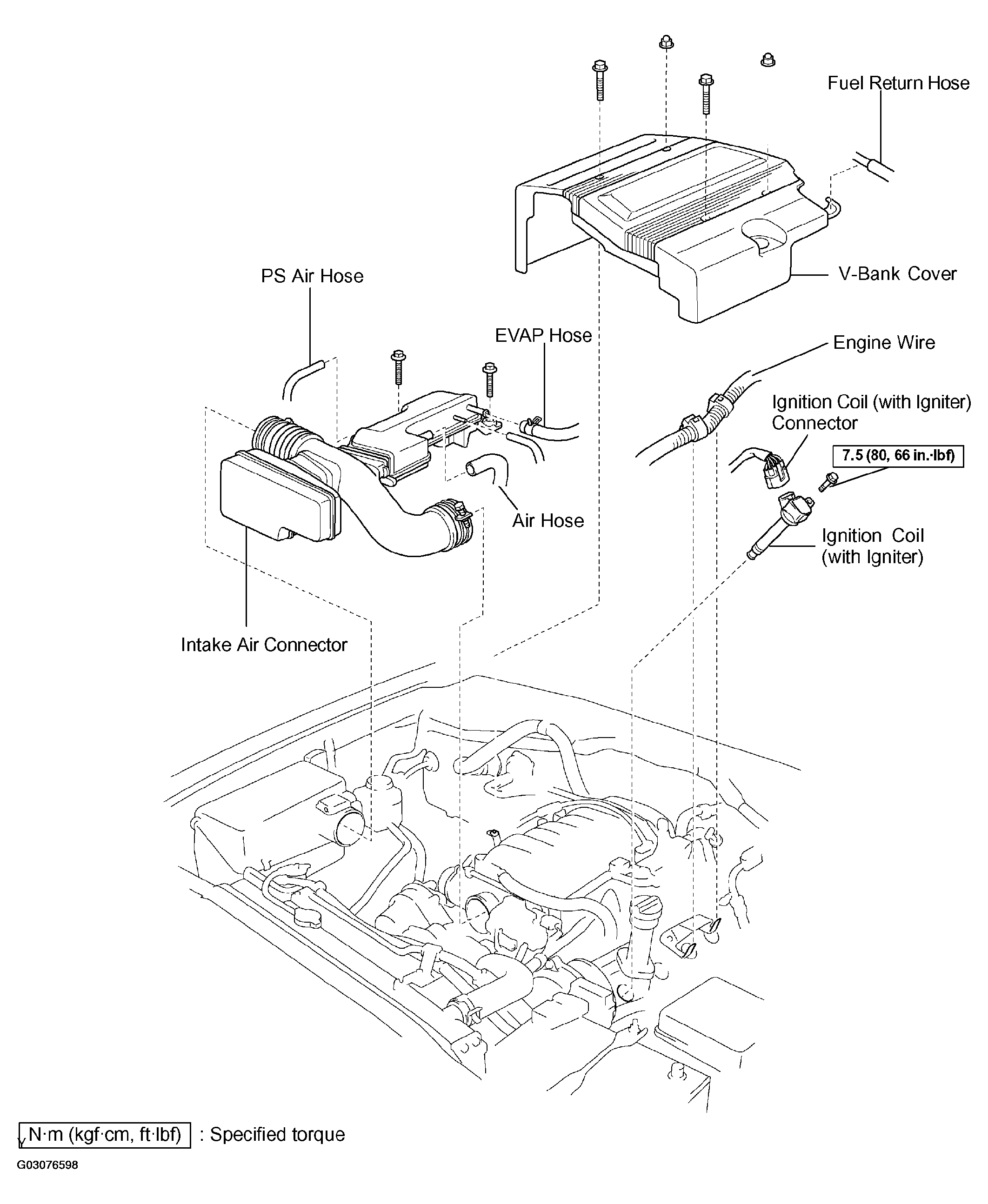 Fuel Return Hose

V-Bank Cover

PS Air Hose

EVAP Hose

Engine Wire

Ignition Coil (with Igniter) Connector

7.5 (80, 66 in.·lbf)

Air Hose

Ignition Coil (with Igniter)

Intake Air Connector

N·m (kgf·cm, ft·lbf) : Specified torque

G03076598