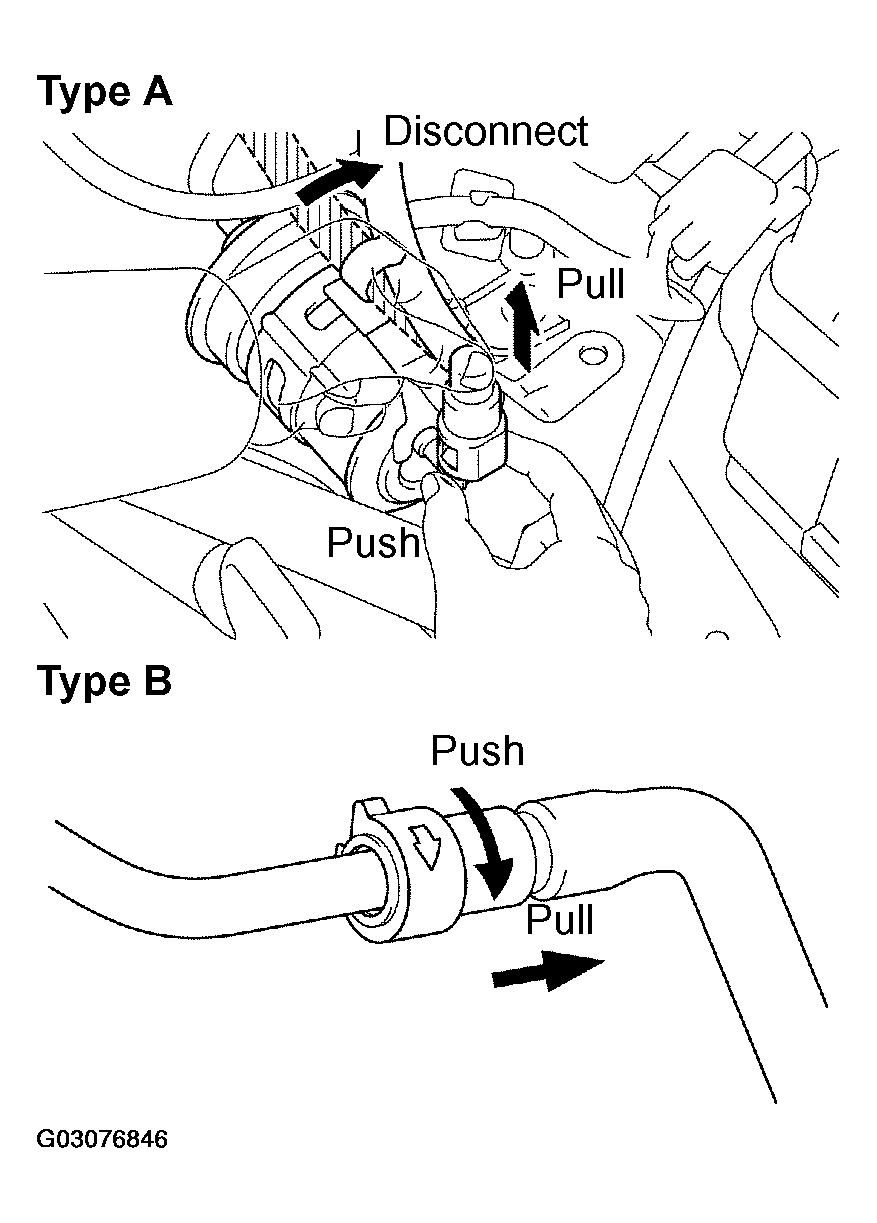 Type A

Disconnect

Pull

Push

Type B

Push

Pull

G03076846